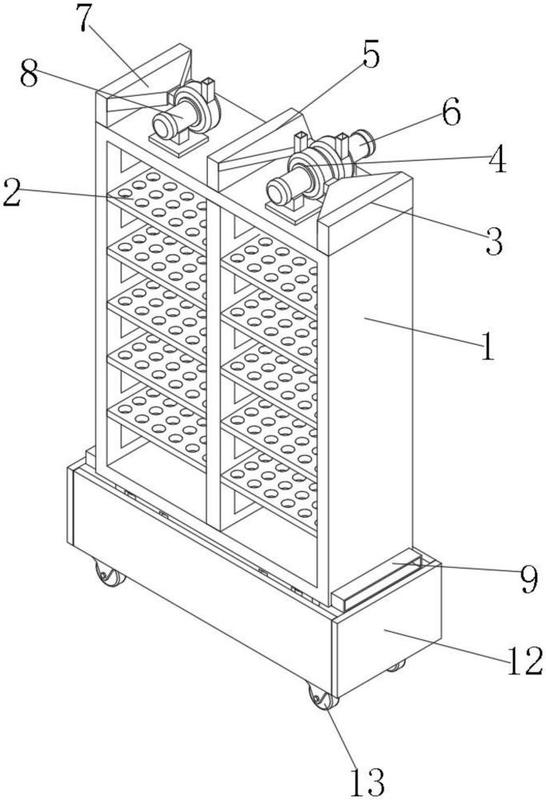 7
8
5
6
4
2
3
1
9
12
13