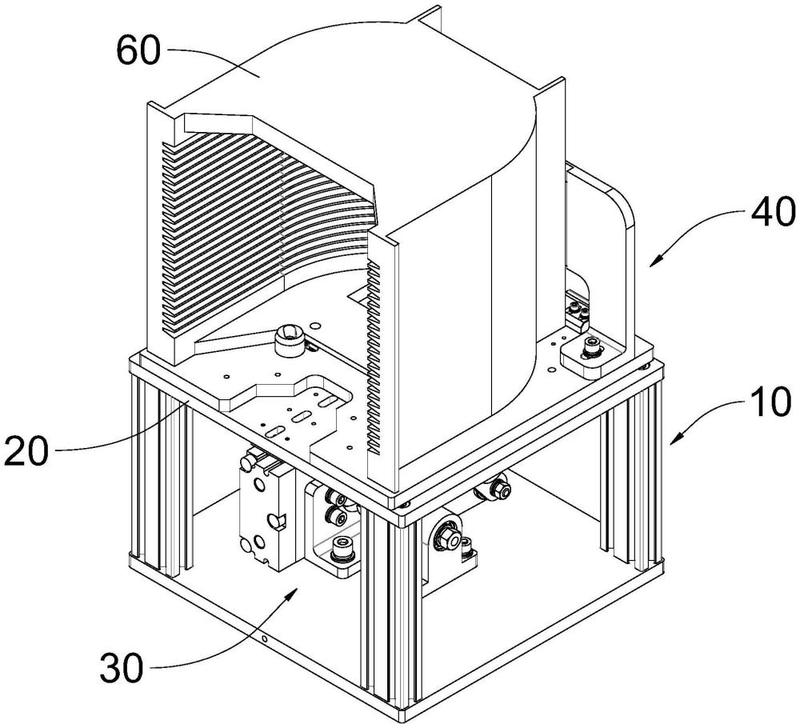 60
40
10
20
30