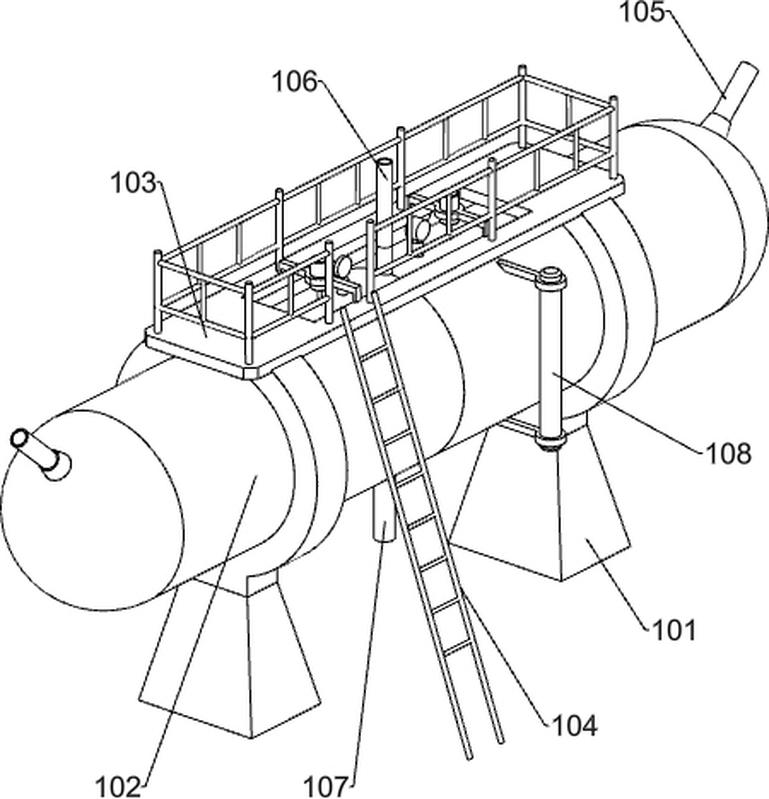 105
106
103
108
101
104
102
107