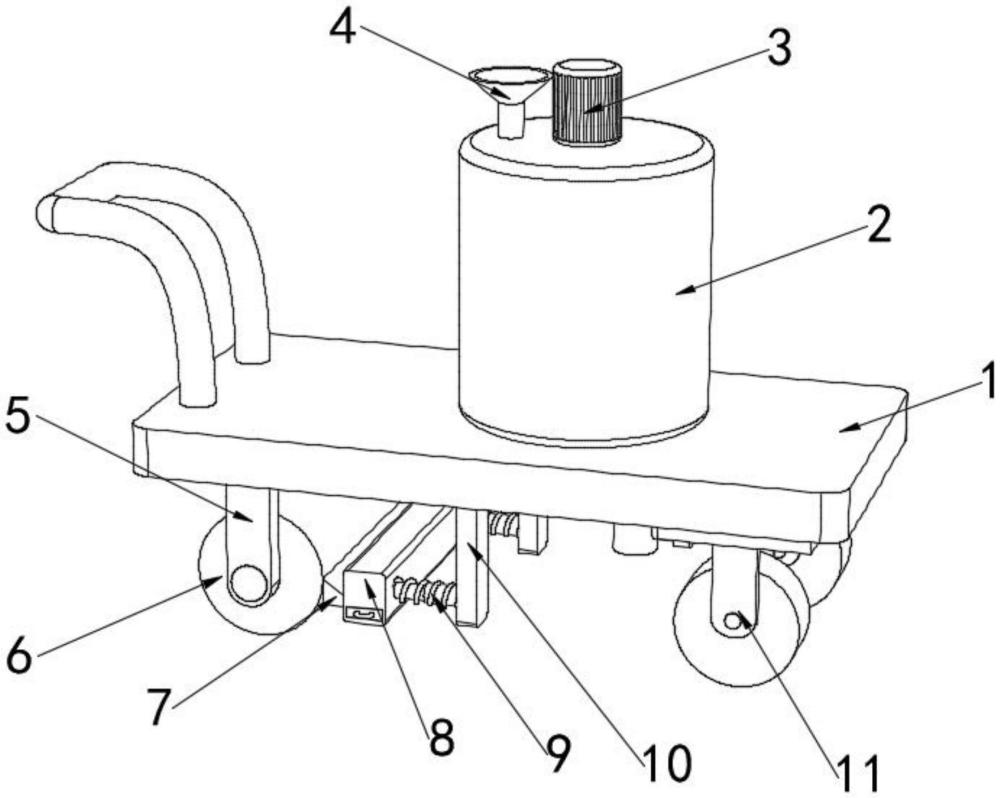 4
3
2
1
5
6
7
8
9
10
11