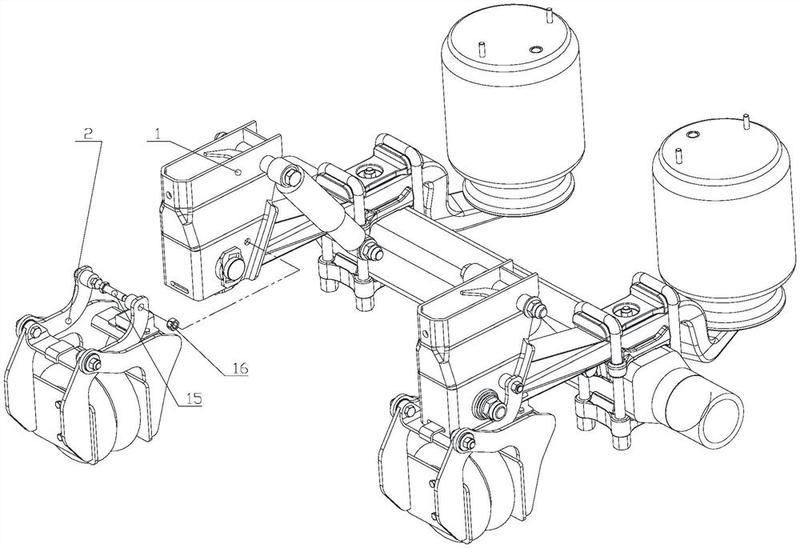 2
1
16
15