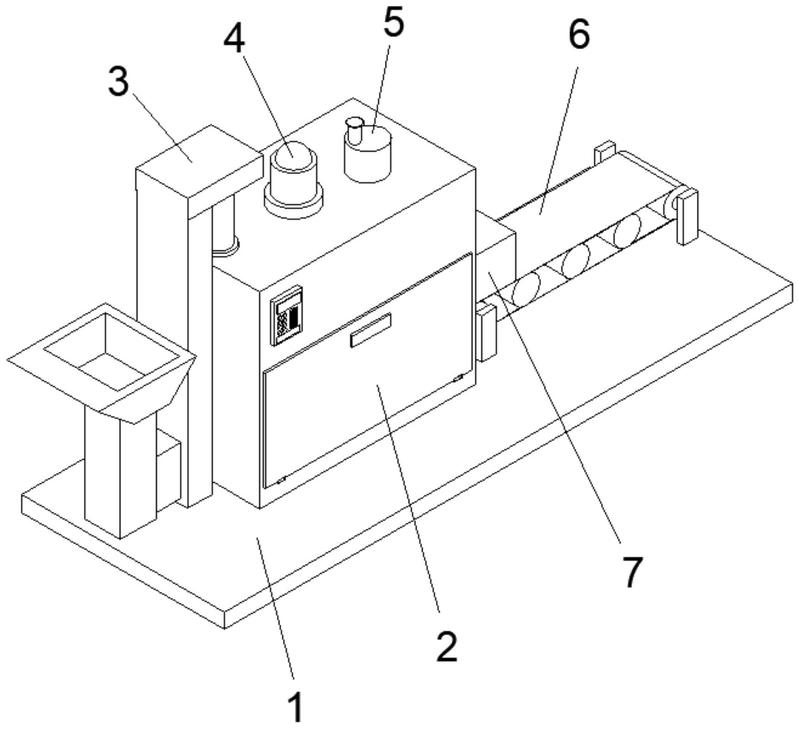 3
4
5
6
7
2
1