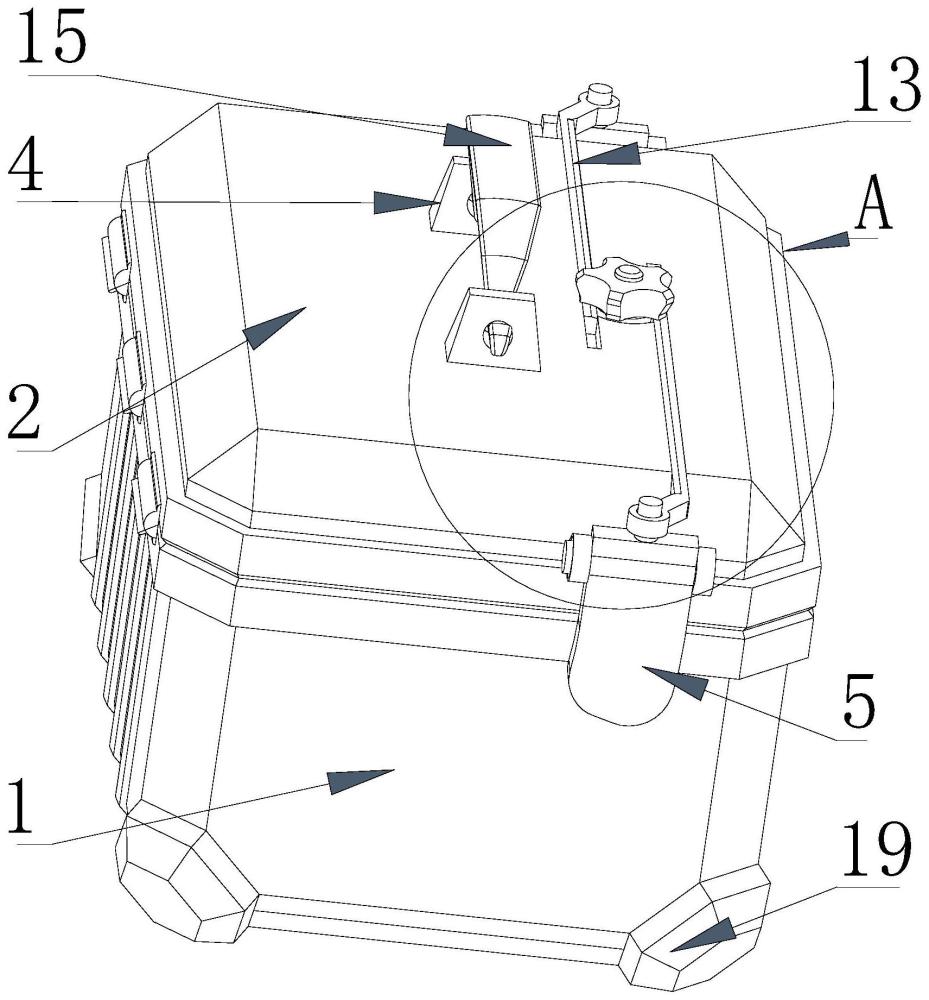 15
13
4
A
2
5
1
19