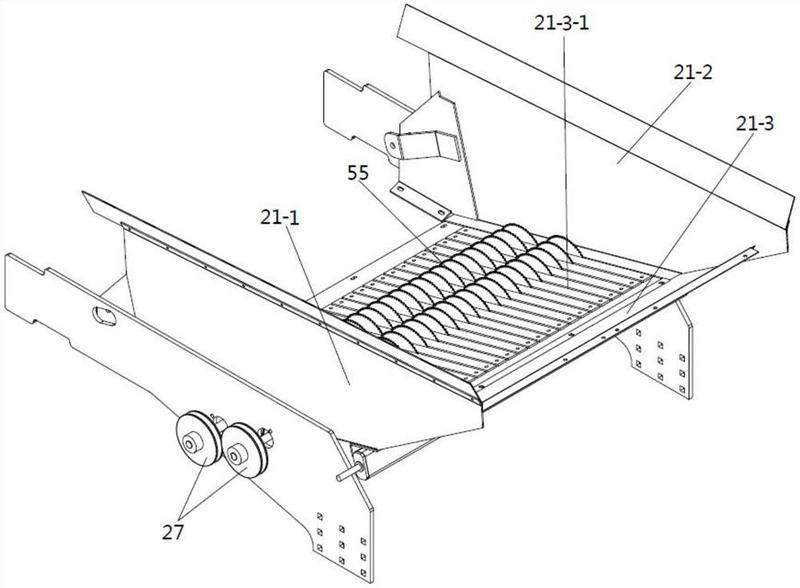 21-3-1
21-2
21-3
55
21-1
27