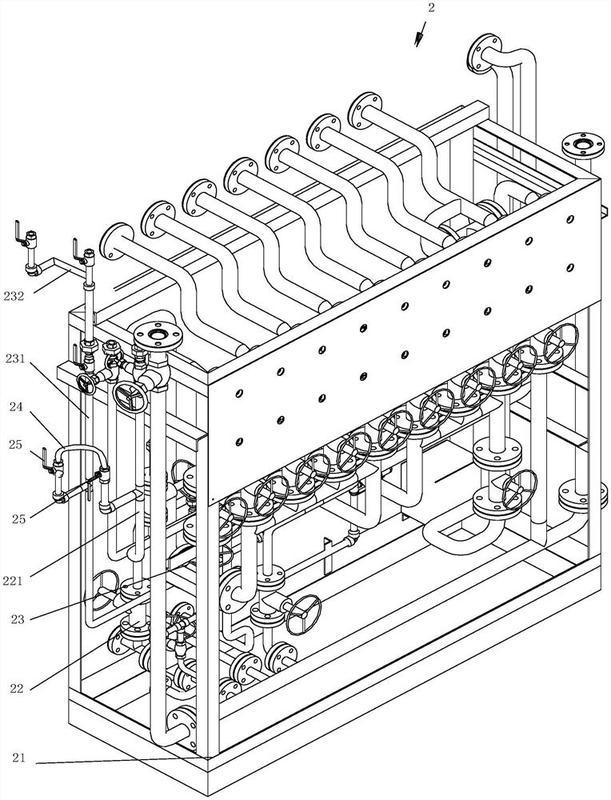 2

232

231

24

25

25

221

23

22

21