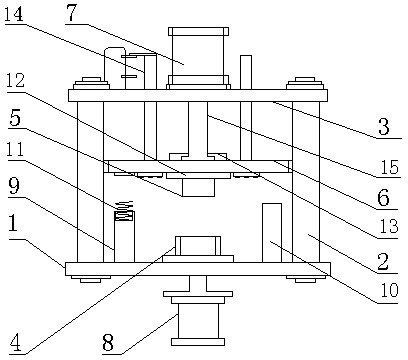 14
7
12
5
11
9
1
3
15
6
13
2
10
4
8