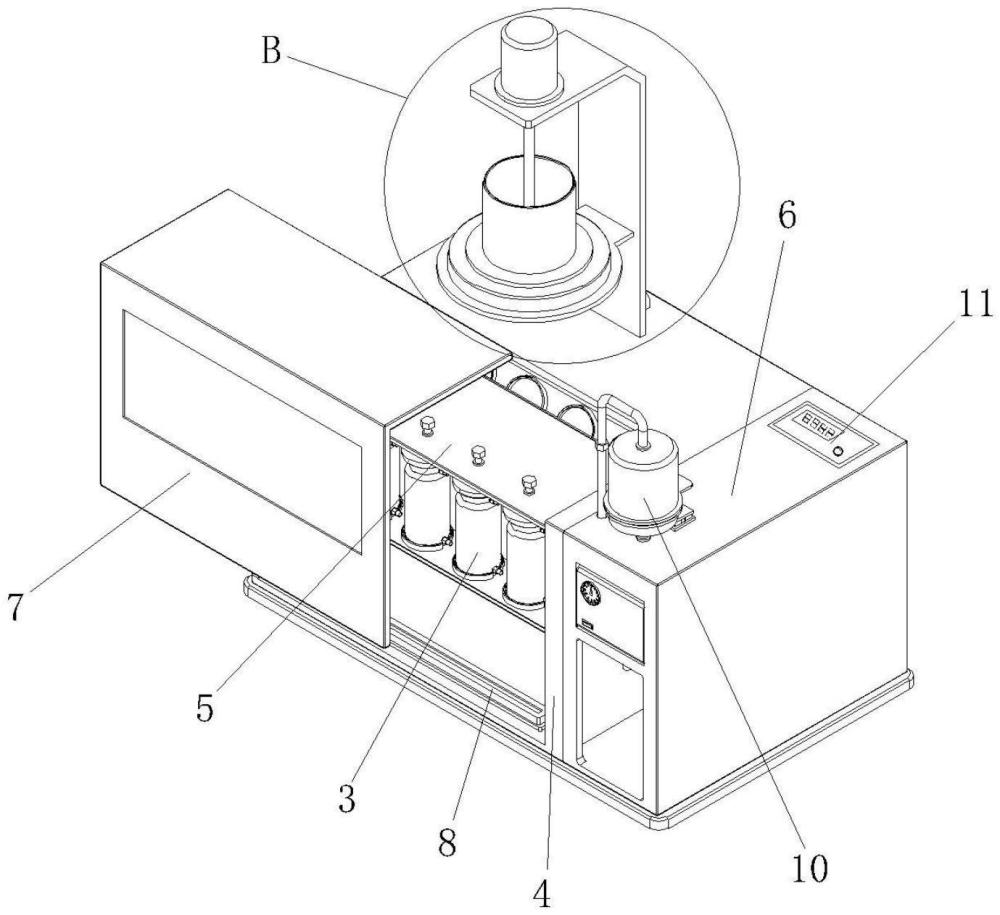 B
6
11
7
5
3
8
4
10