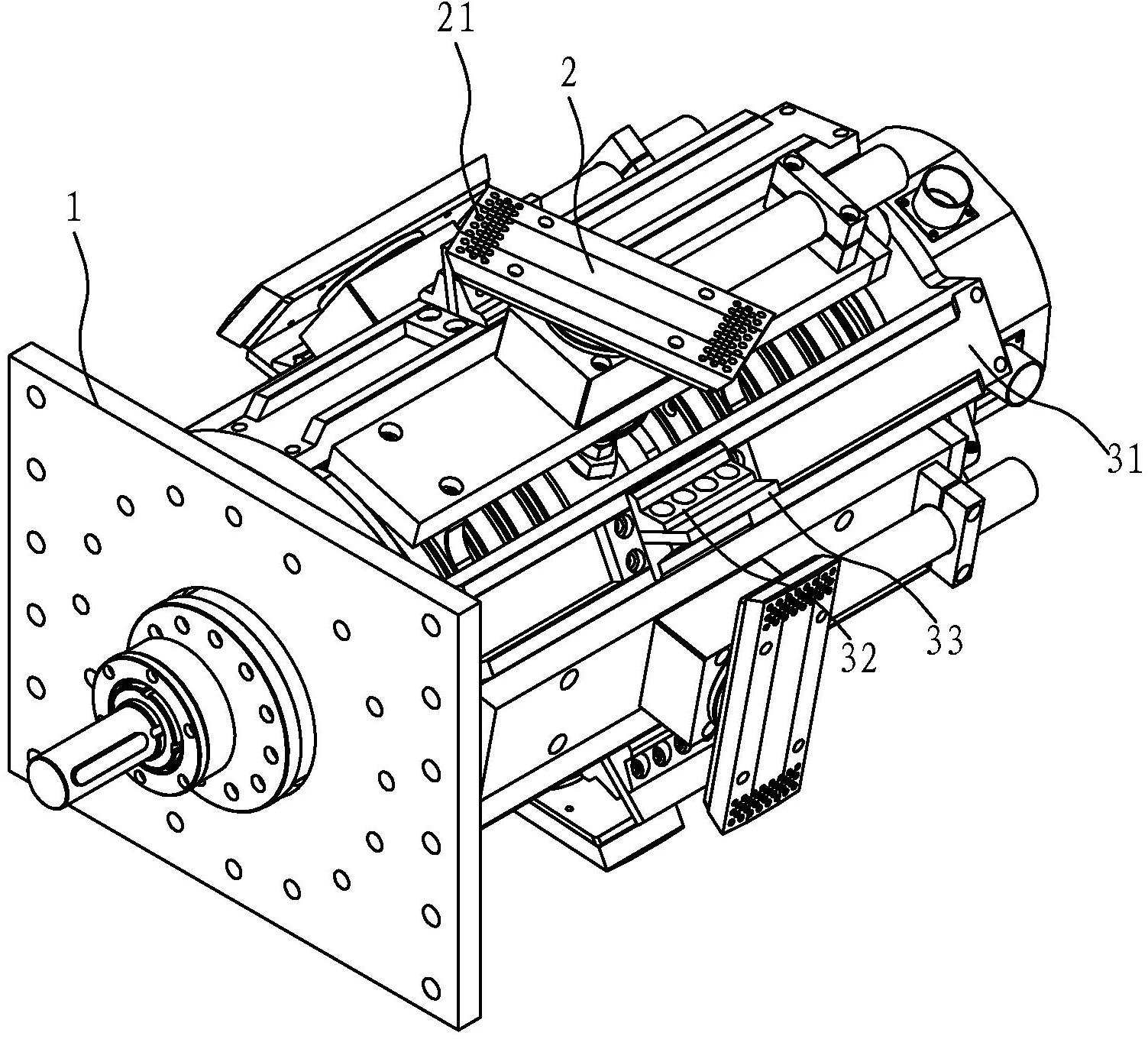 21
2
1
31
33
32