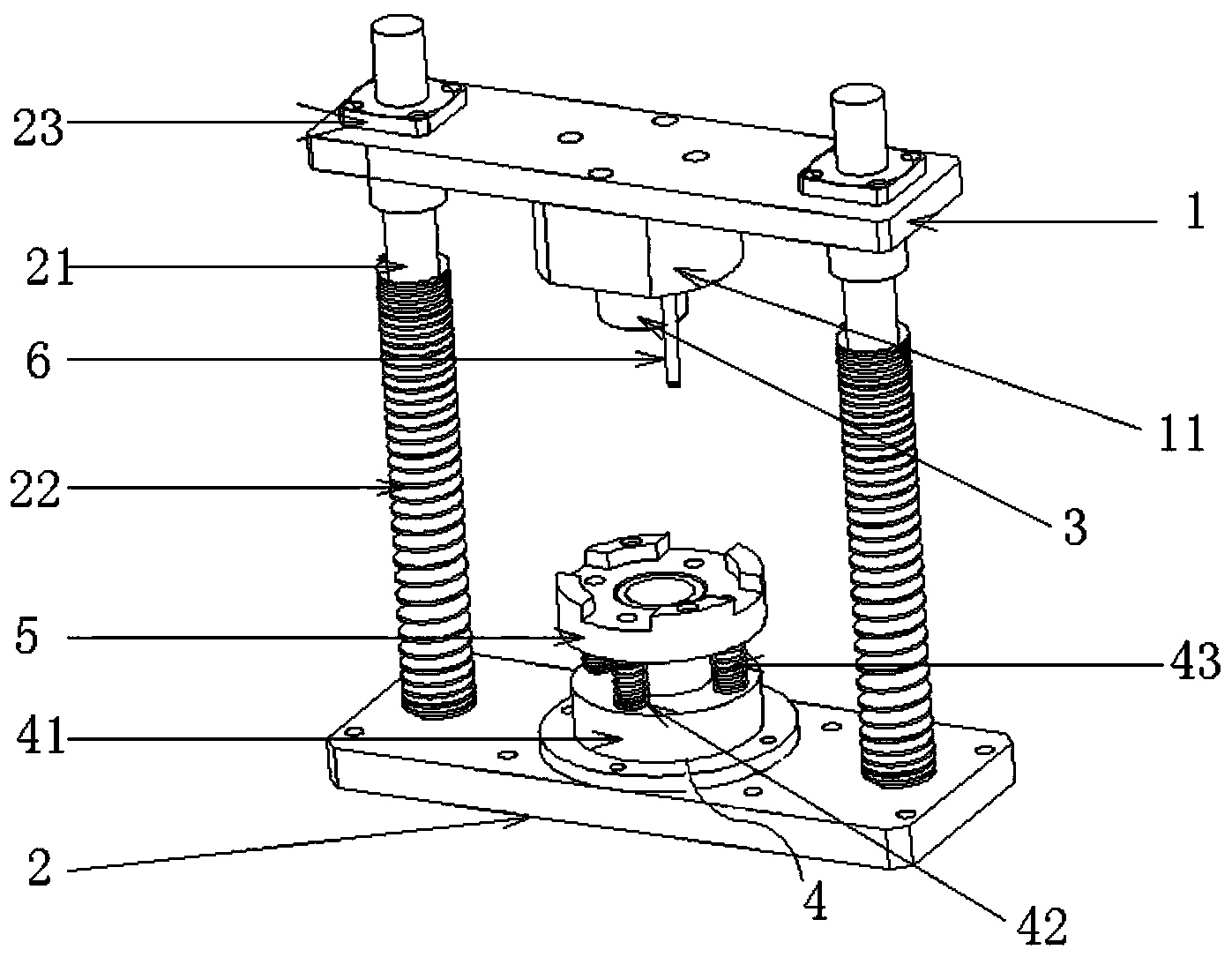 23
1
21
6
11
22
3
5
43
41
2
4
42