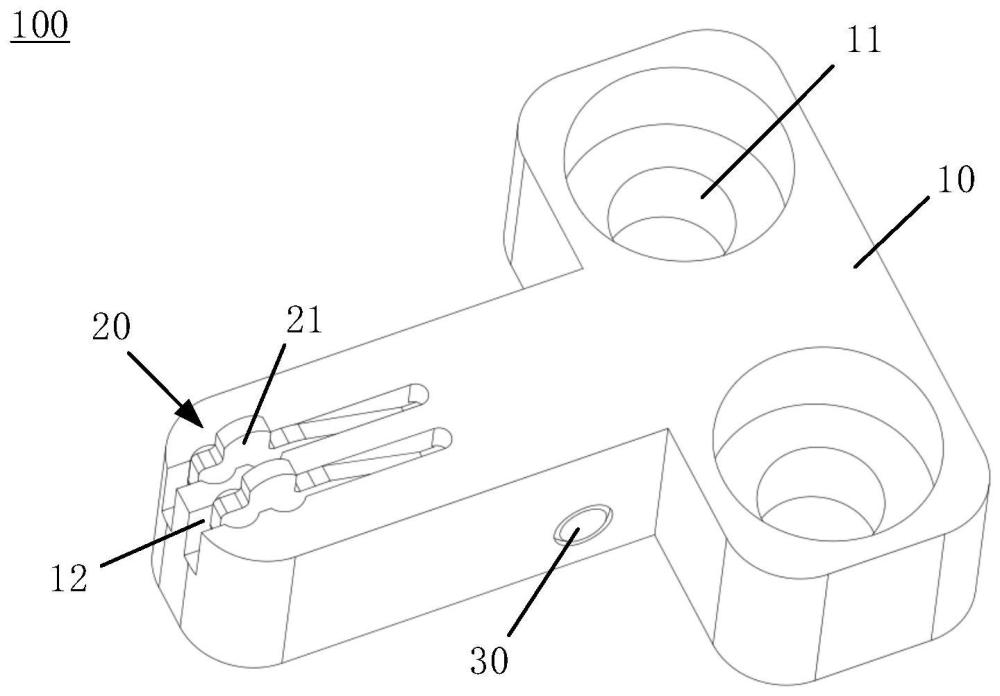 100

11

10

20

21

12

30