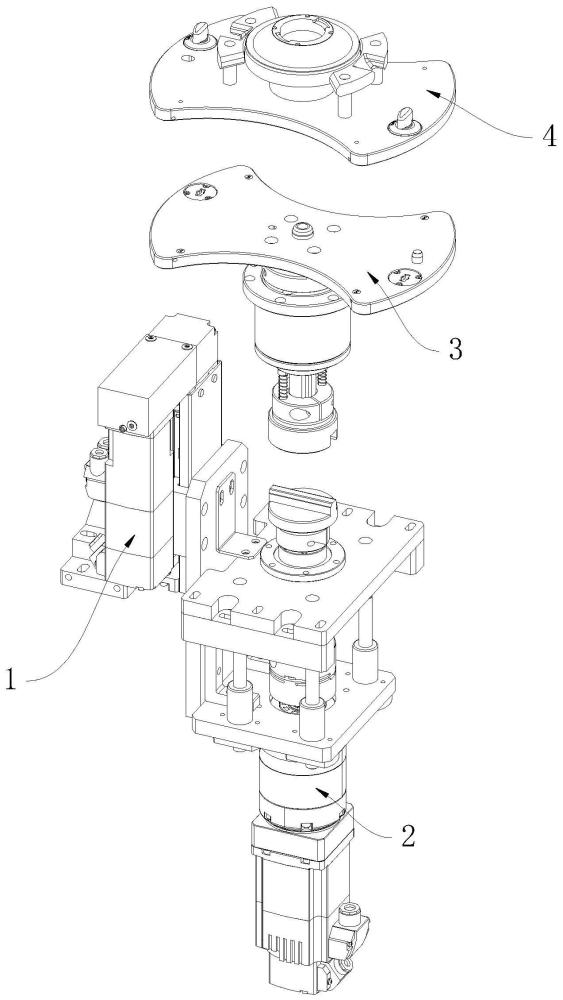 4

3

1

2