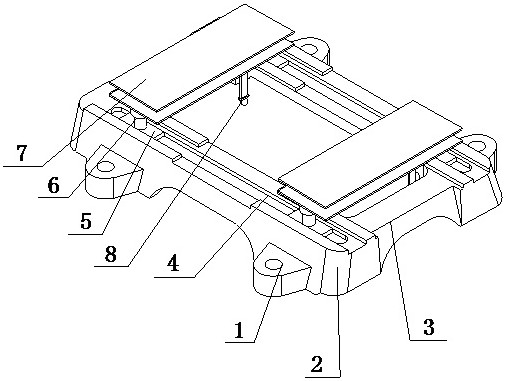 7
6
5
8
4
1
2
3