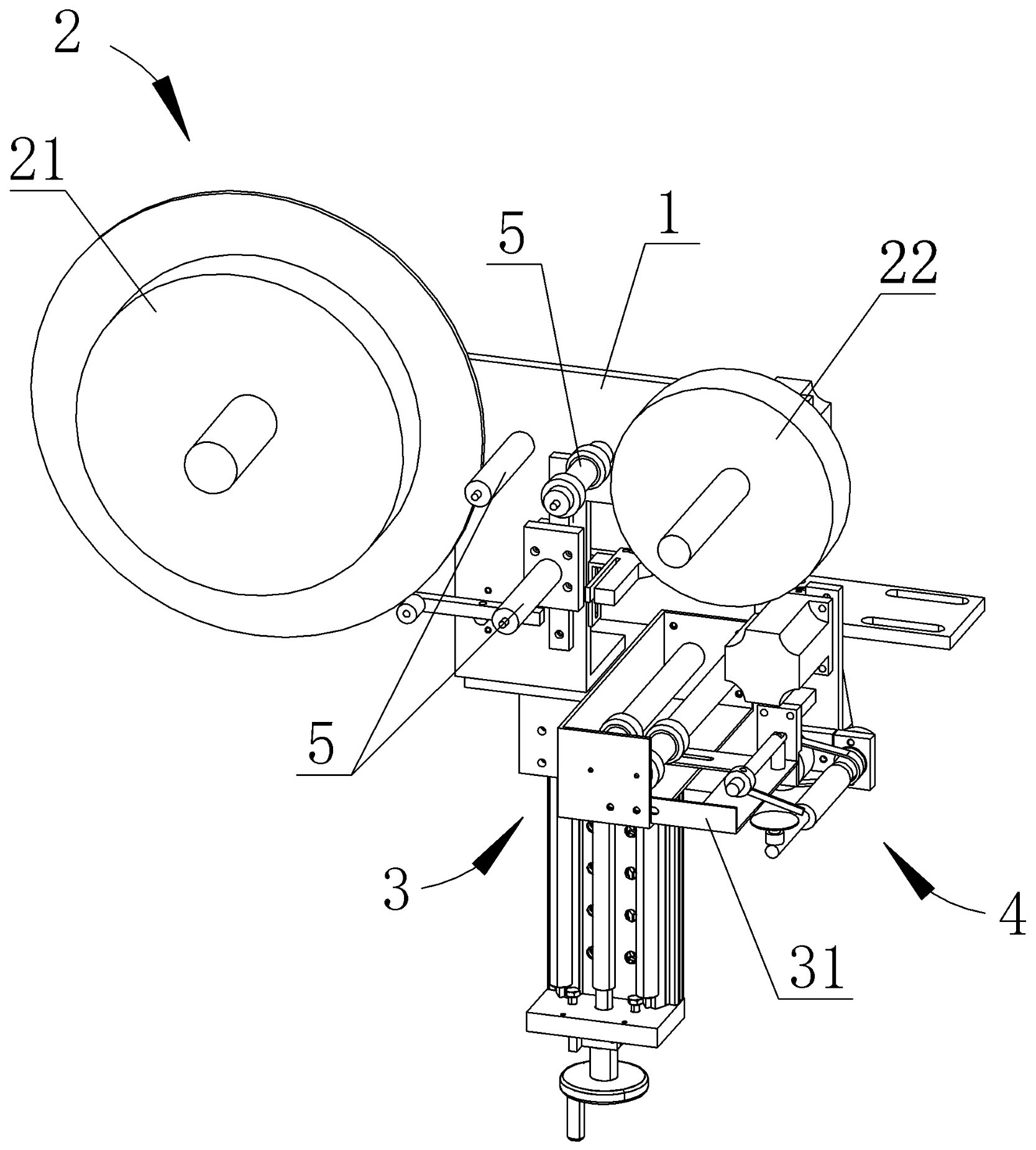 2
21
5
1
22
5
3
4
31