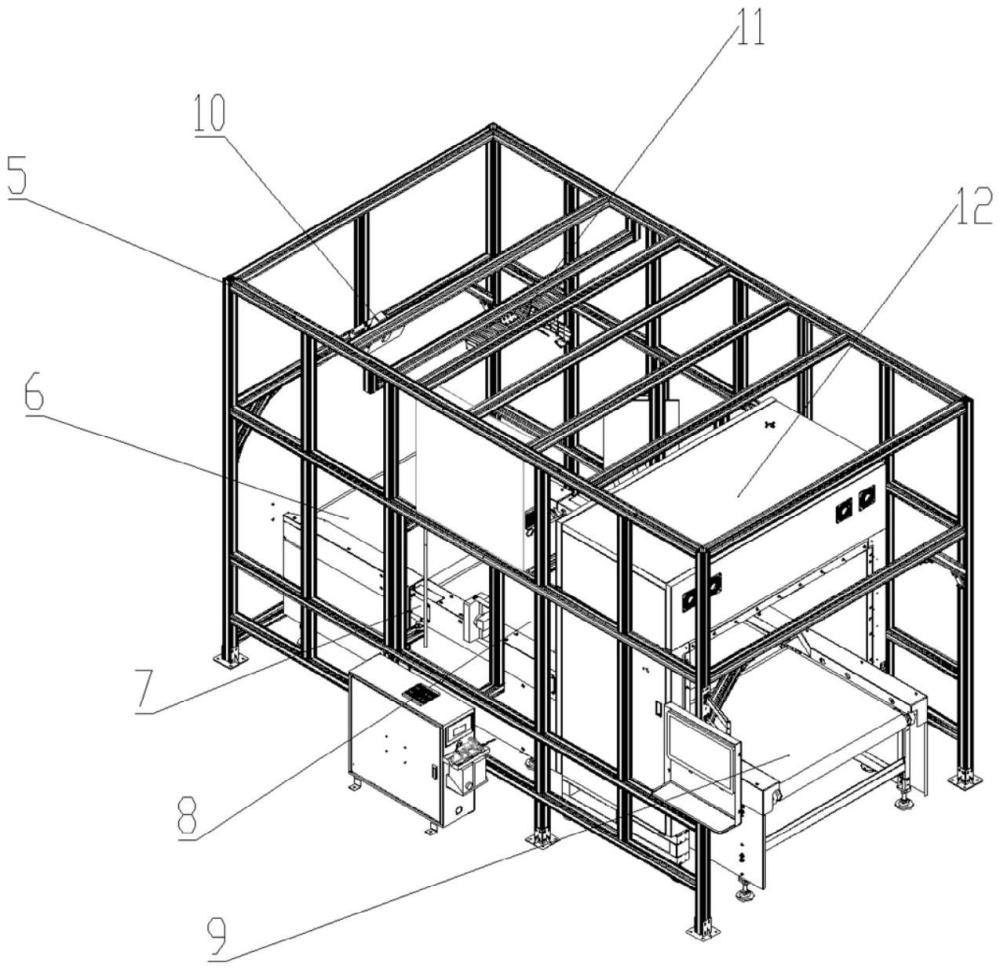 11
10
5
12
6
7
8
9