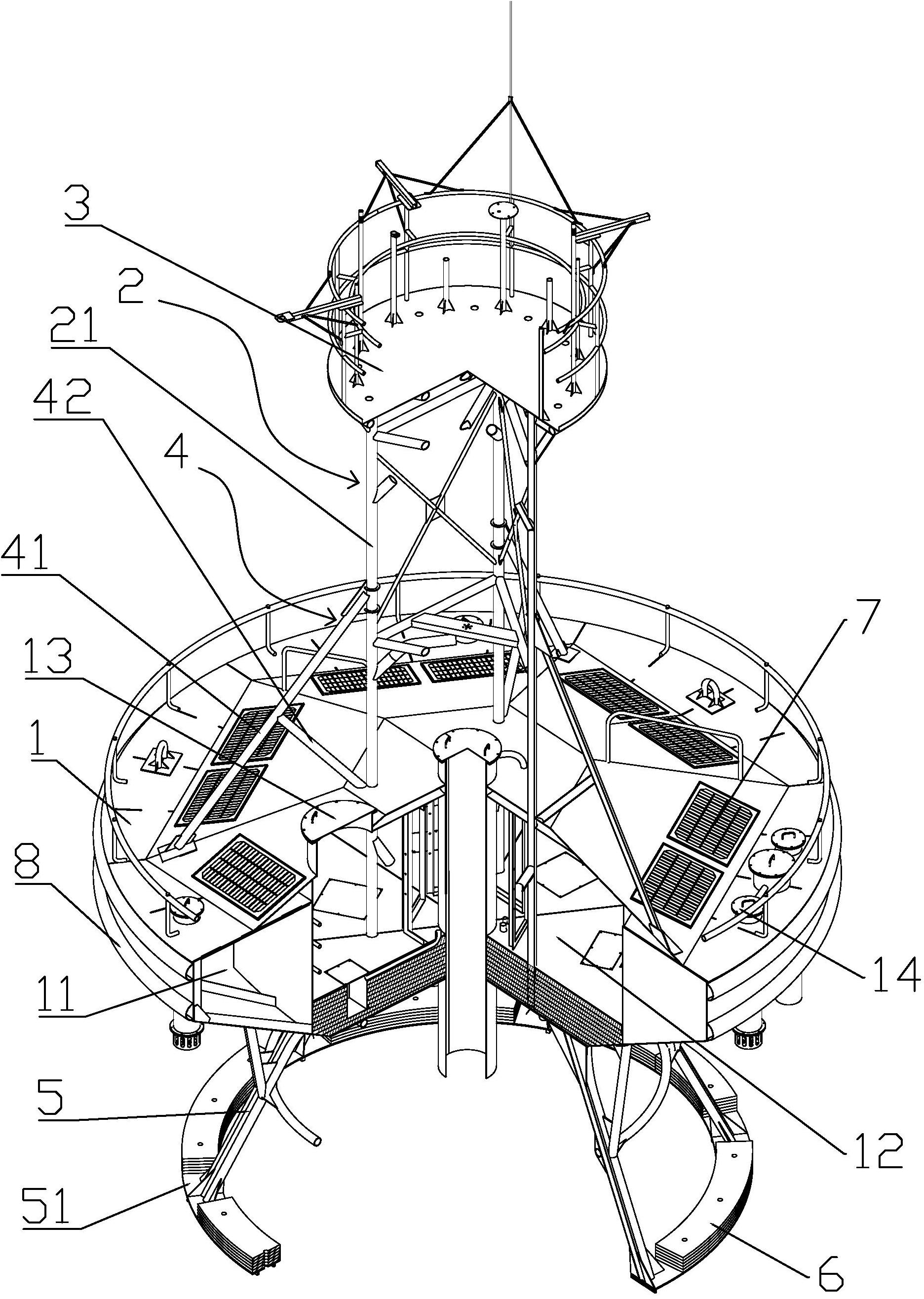 3
2
21
42
4
41
13
1
8
11
5
51
7
14
12
6