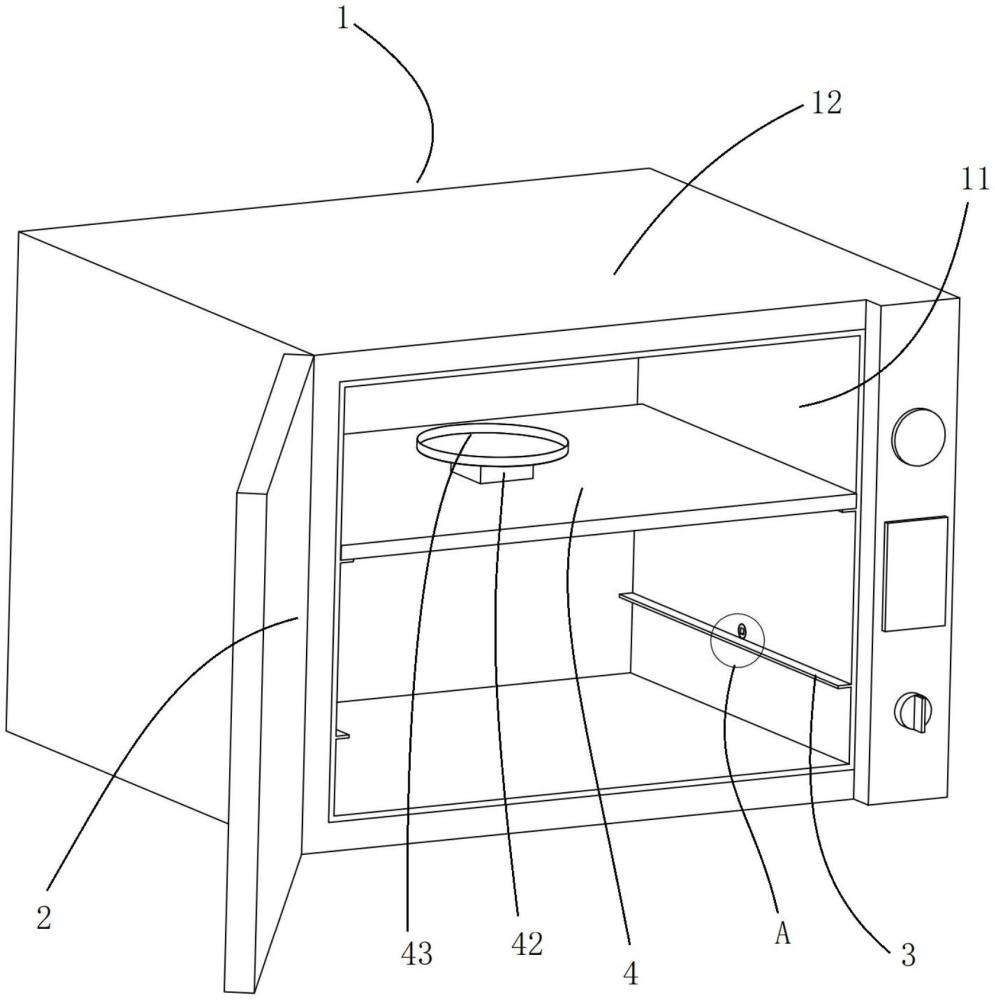 1
12
11
2
43
42
4
A
3