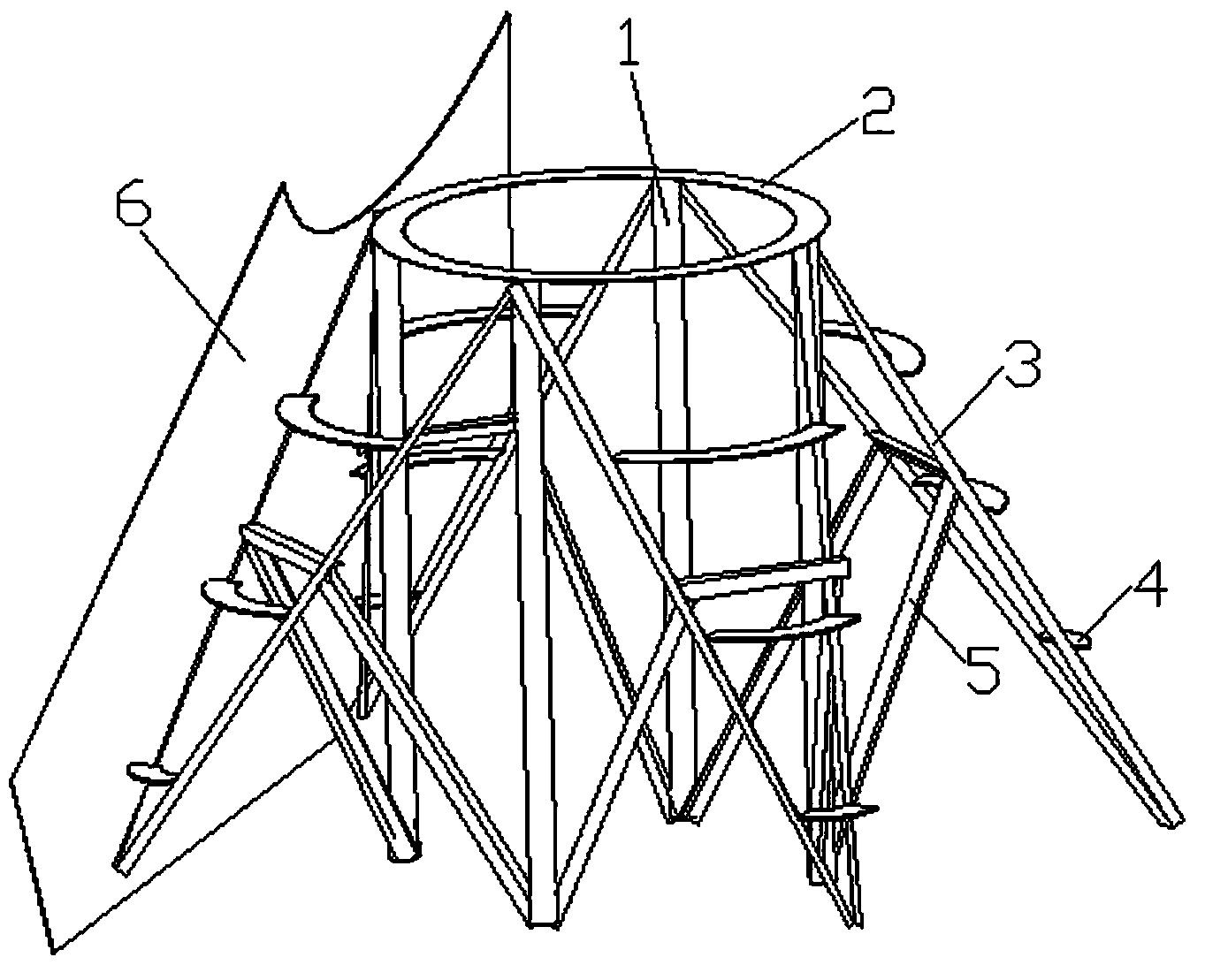 1
2
6
3
4
5