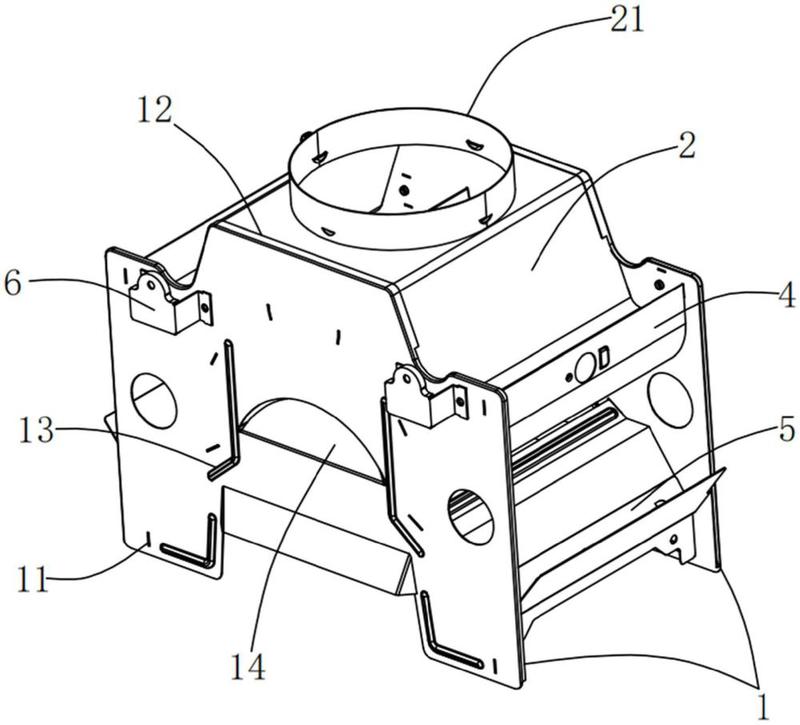 21
12
2
6
4
13
5
11
14
1