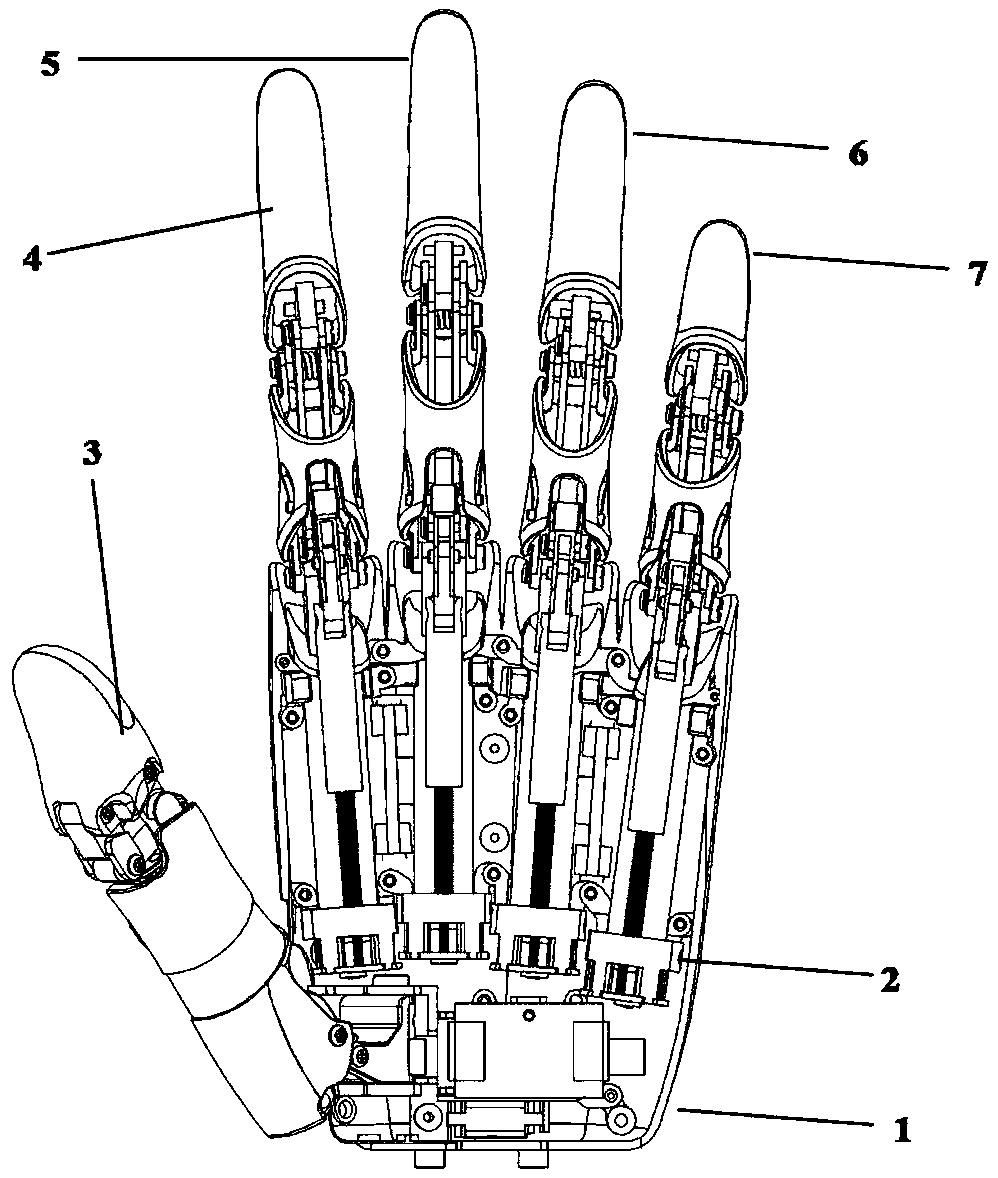 5
6
4
7
3
2
1