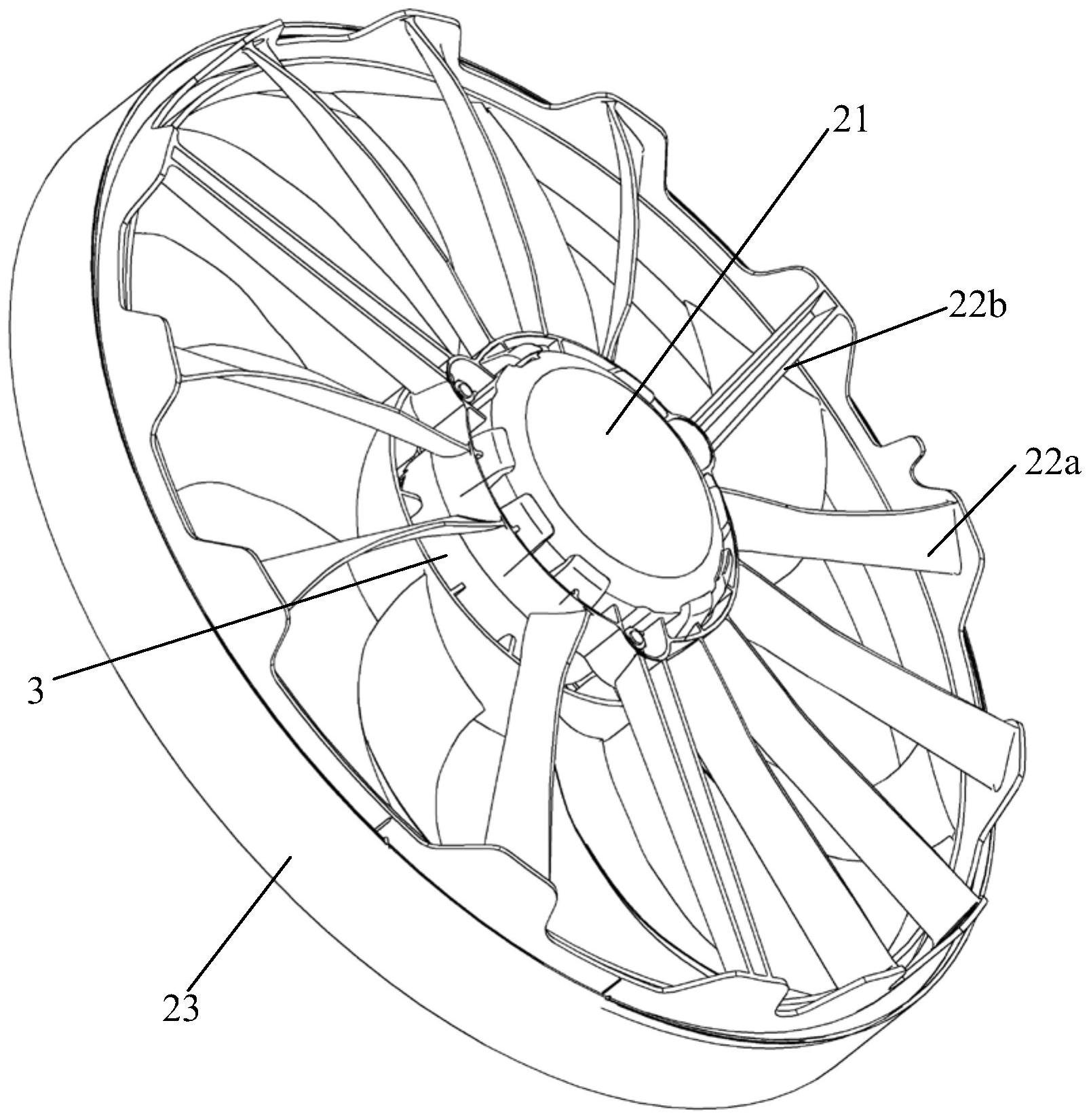 21

22b

22a

3

23