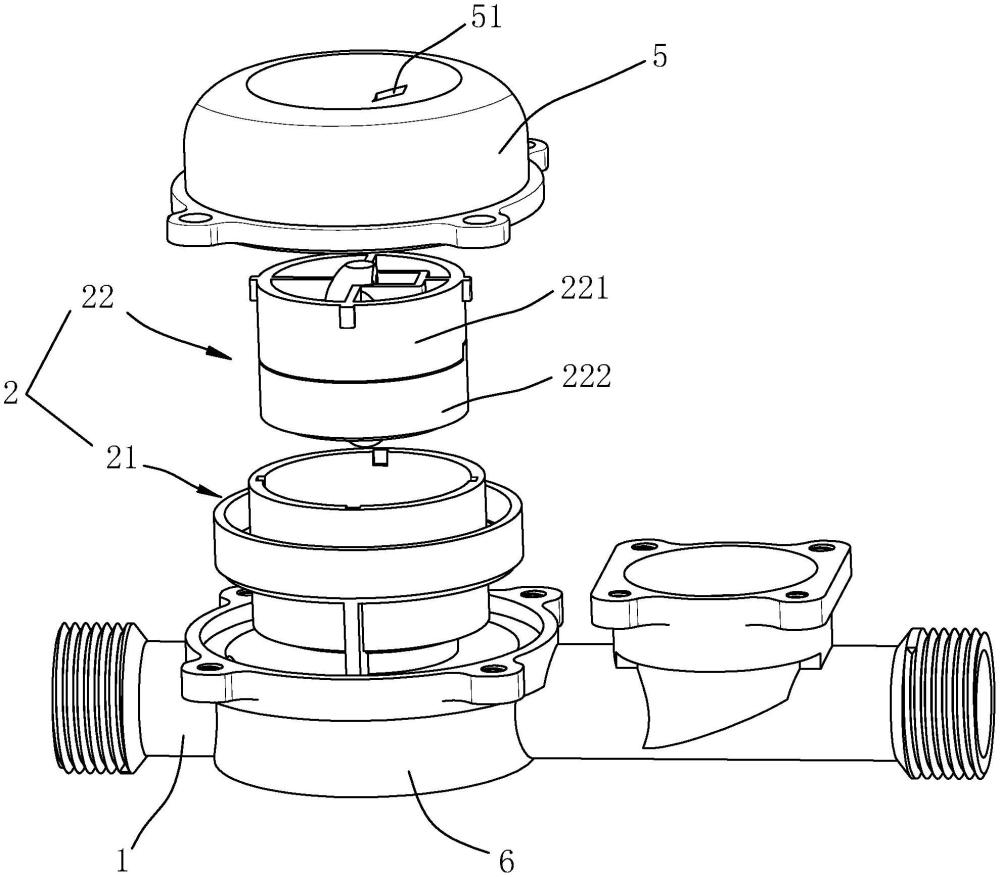 51
5
22
221
2
222
21
1
6