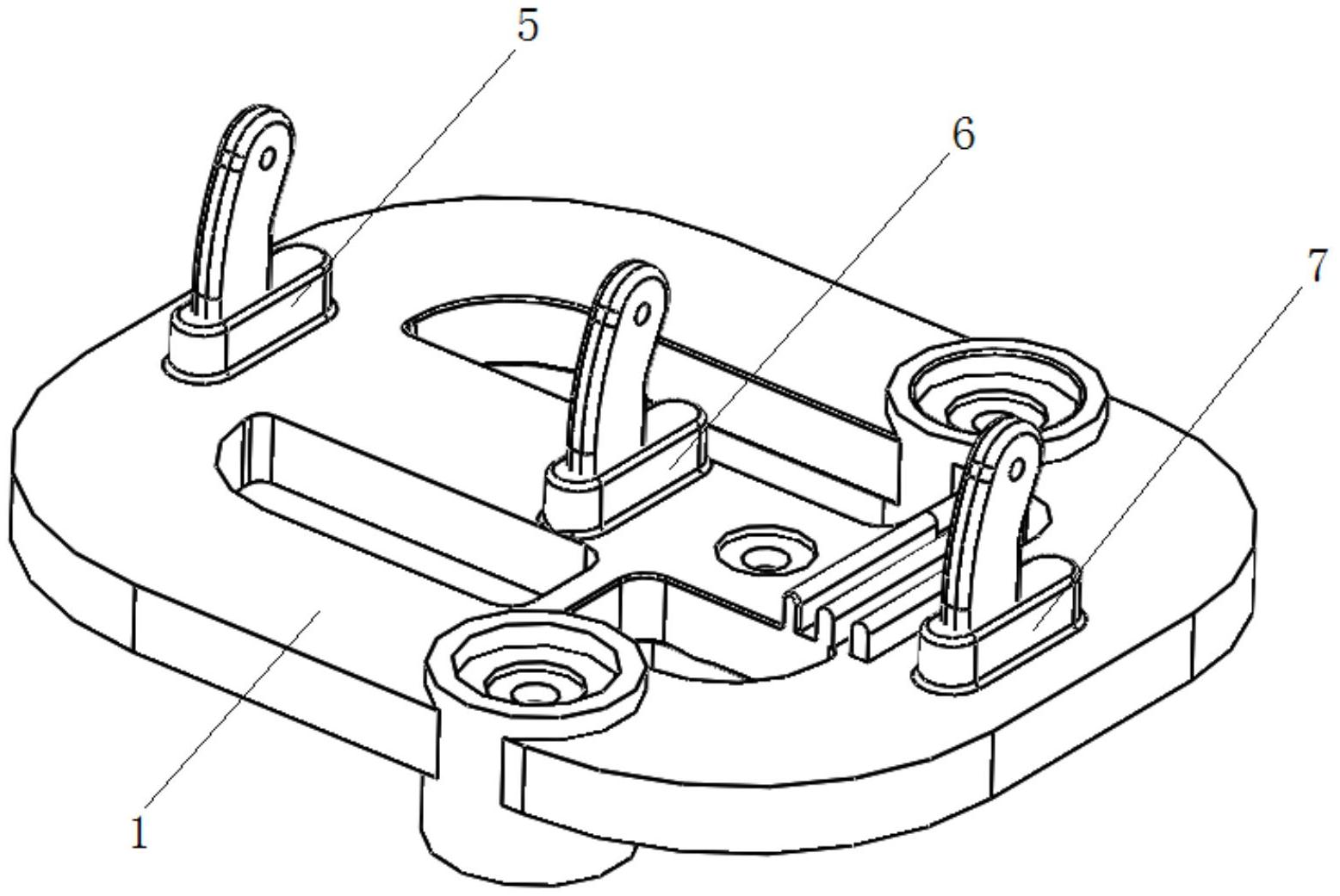 5
6
7
1