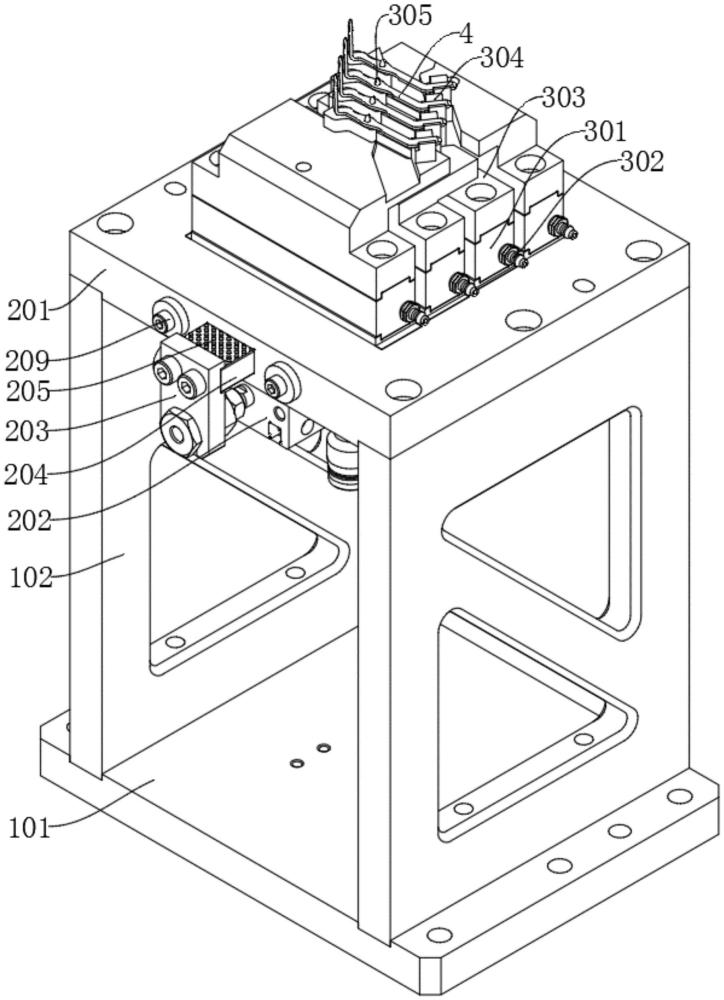 305
4
304
303
301
302
201
209
205
203
204
202
102
101