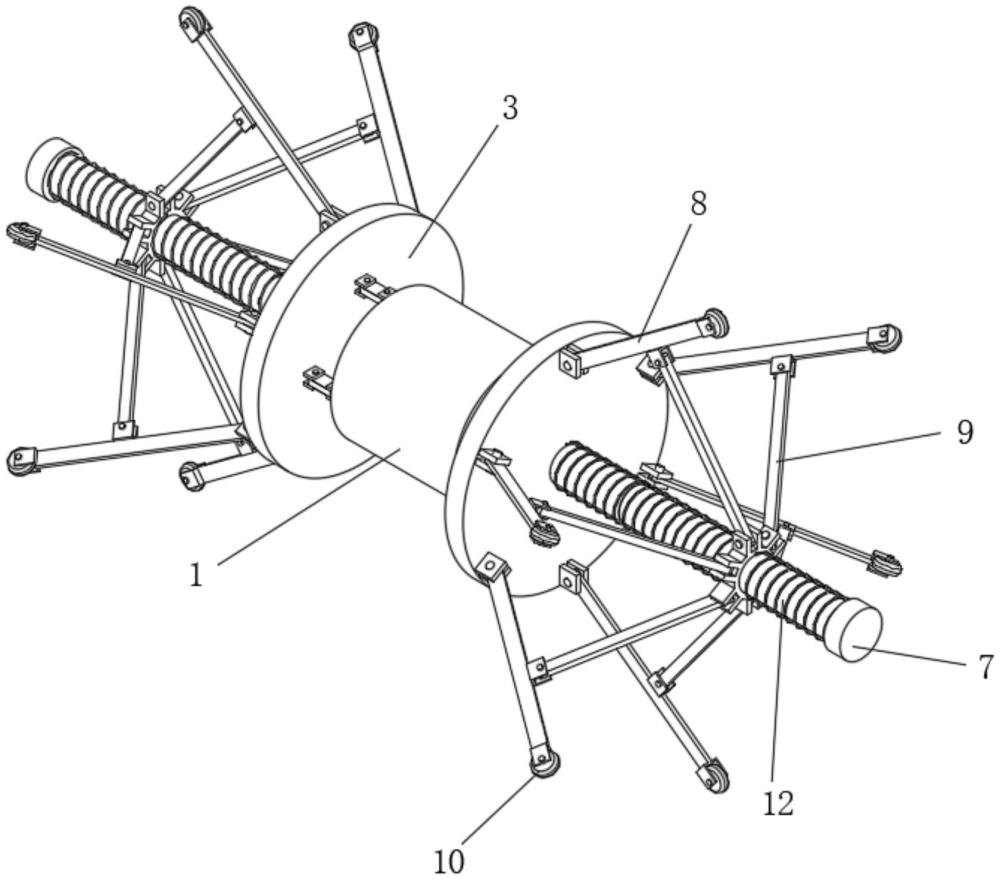 3
8
9
1
7
12
10