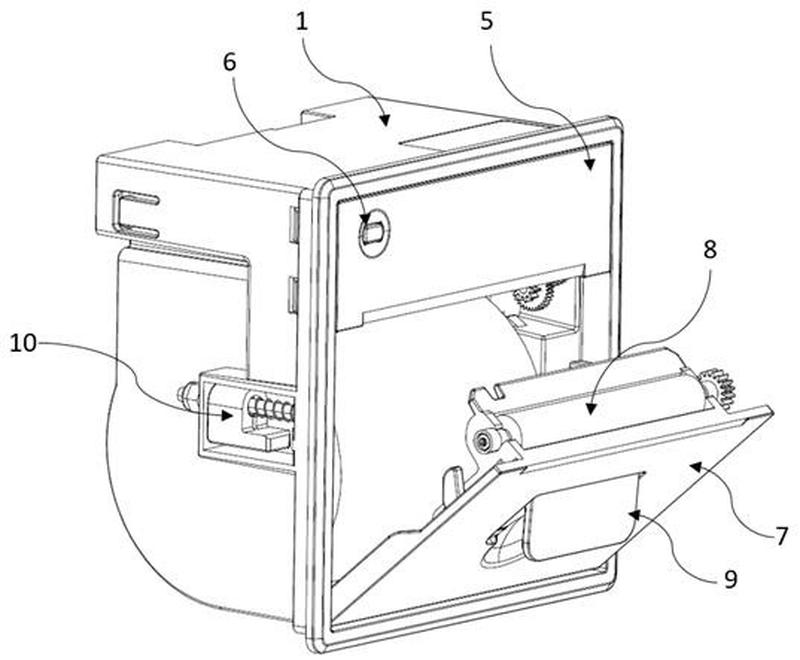 1
5
6
8
10
7
9