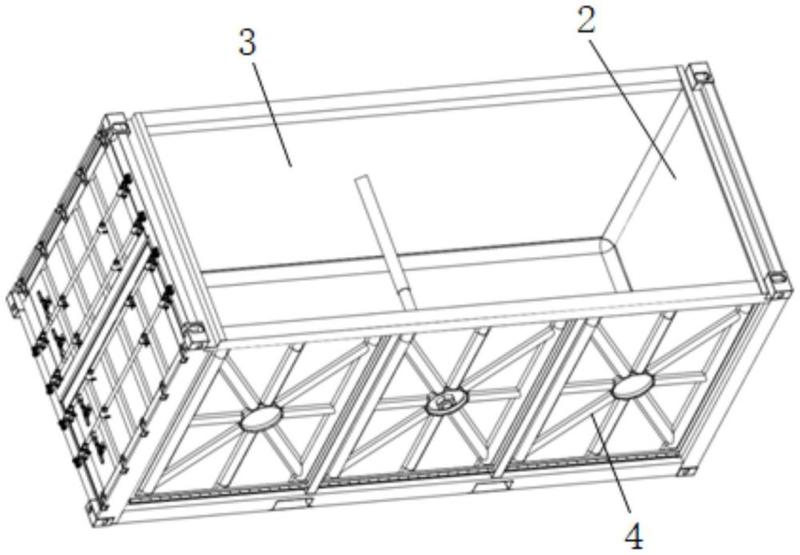 3
2
4