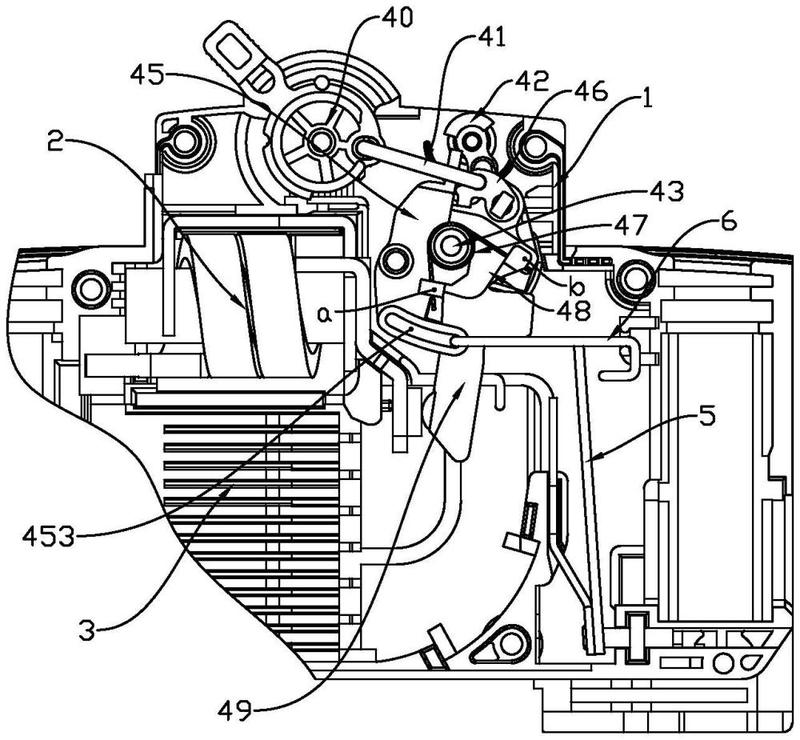 40
41
45
42
46
1
2
43
47
6
b
a
48
5
453
3
49