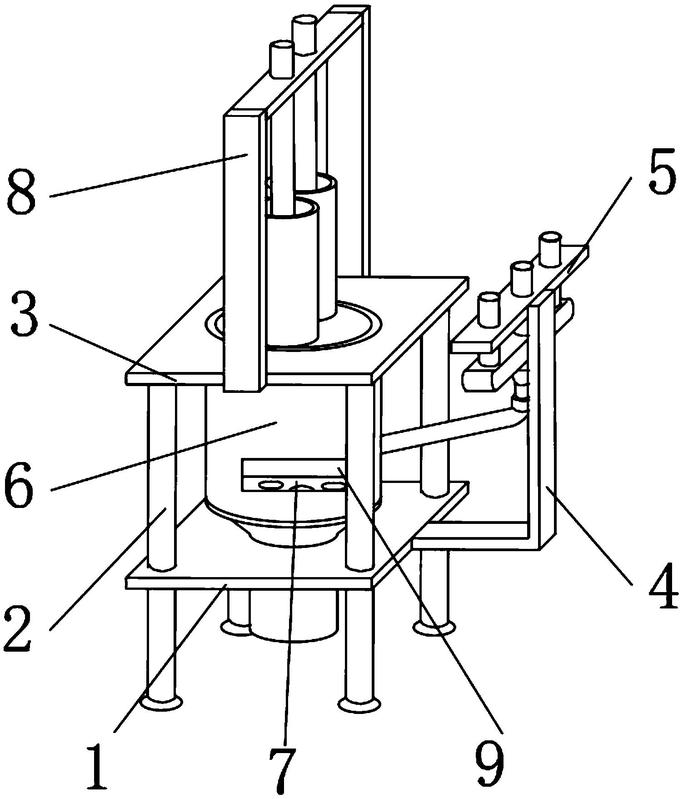 8
5
3
6
4
2
1
7
9