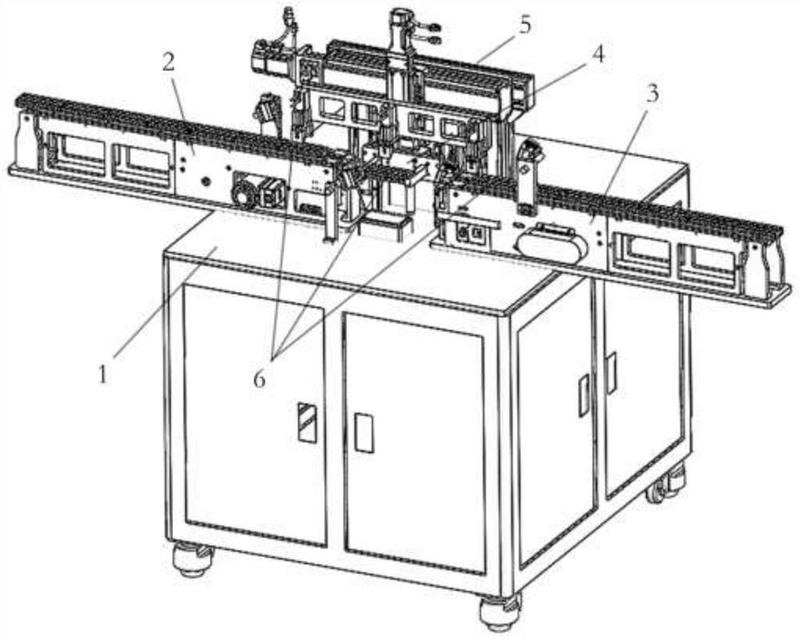 5
4
2
3
1
6