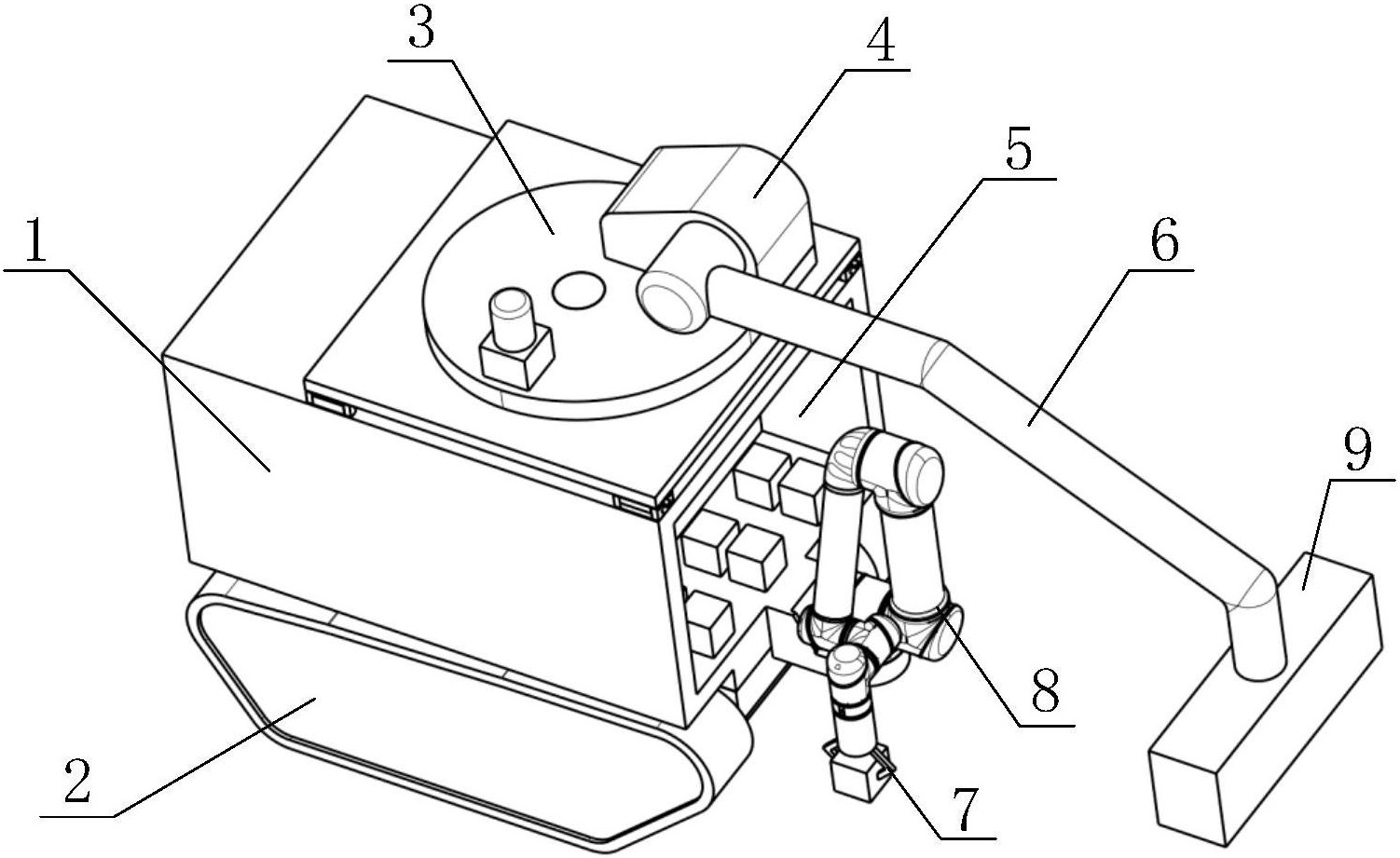 3
4
5
1
6
9
8
2
7