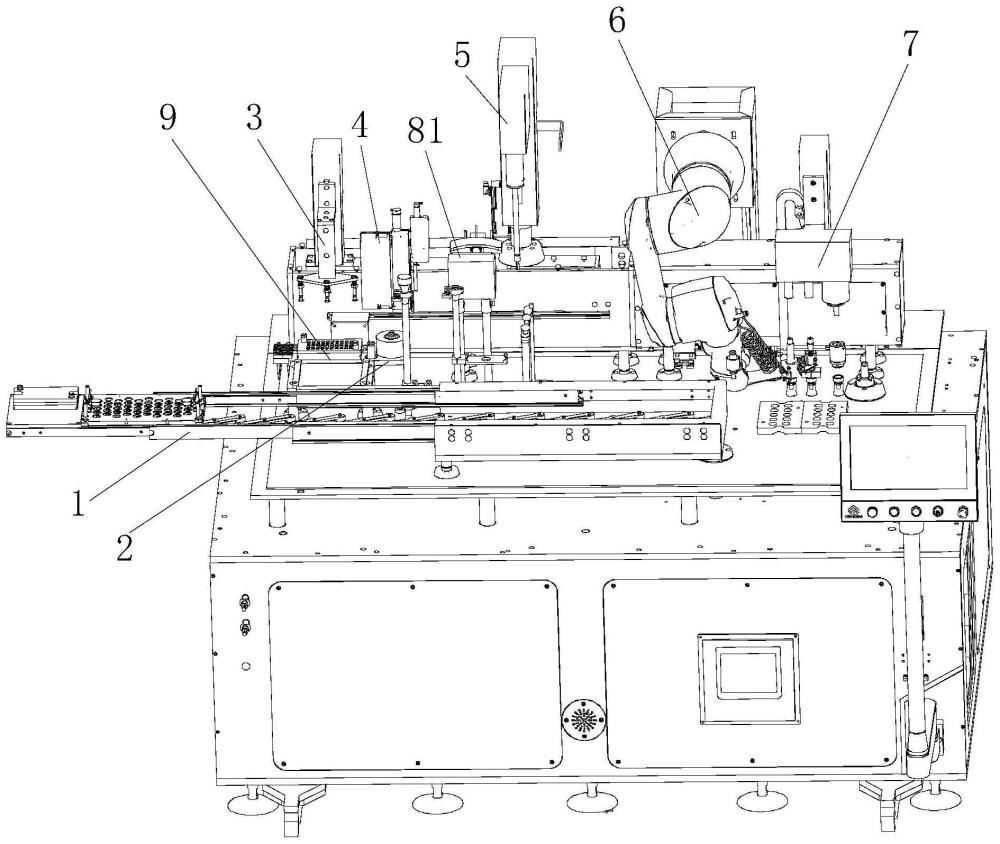 9
3
4
81
5
6
7
1
2