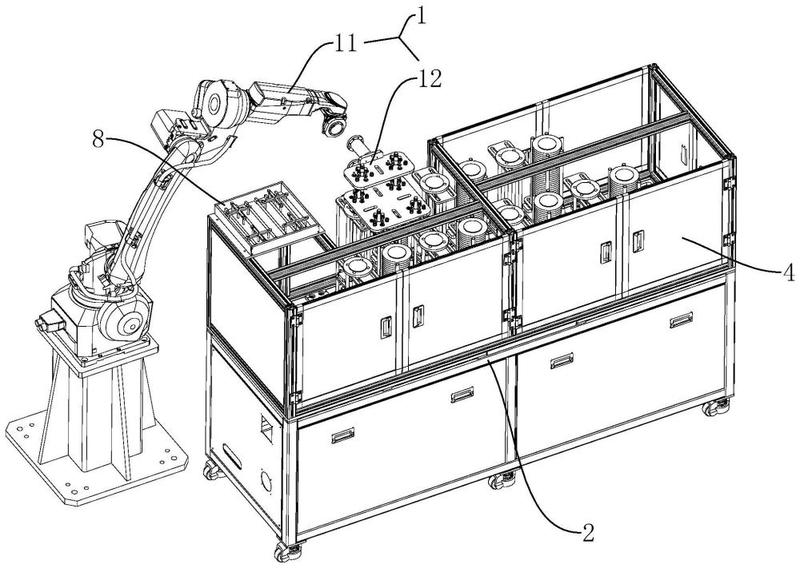 1
11
12
8
4
2