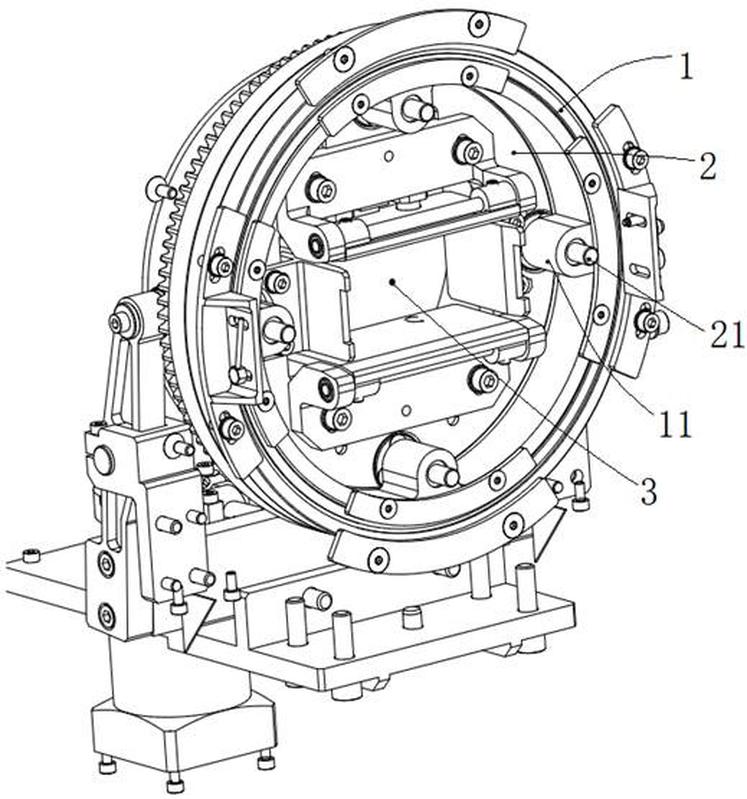 1
2
21
11
3