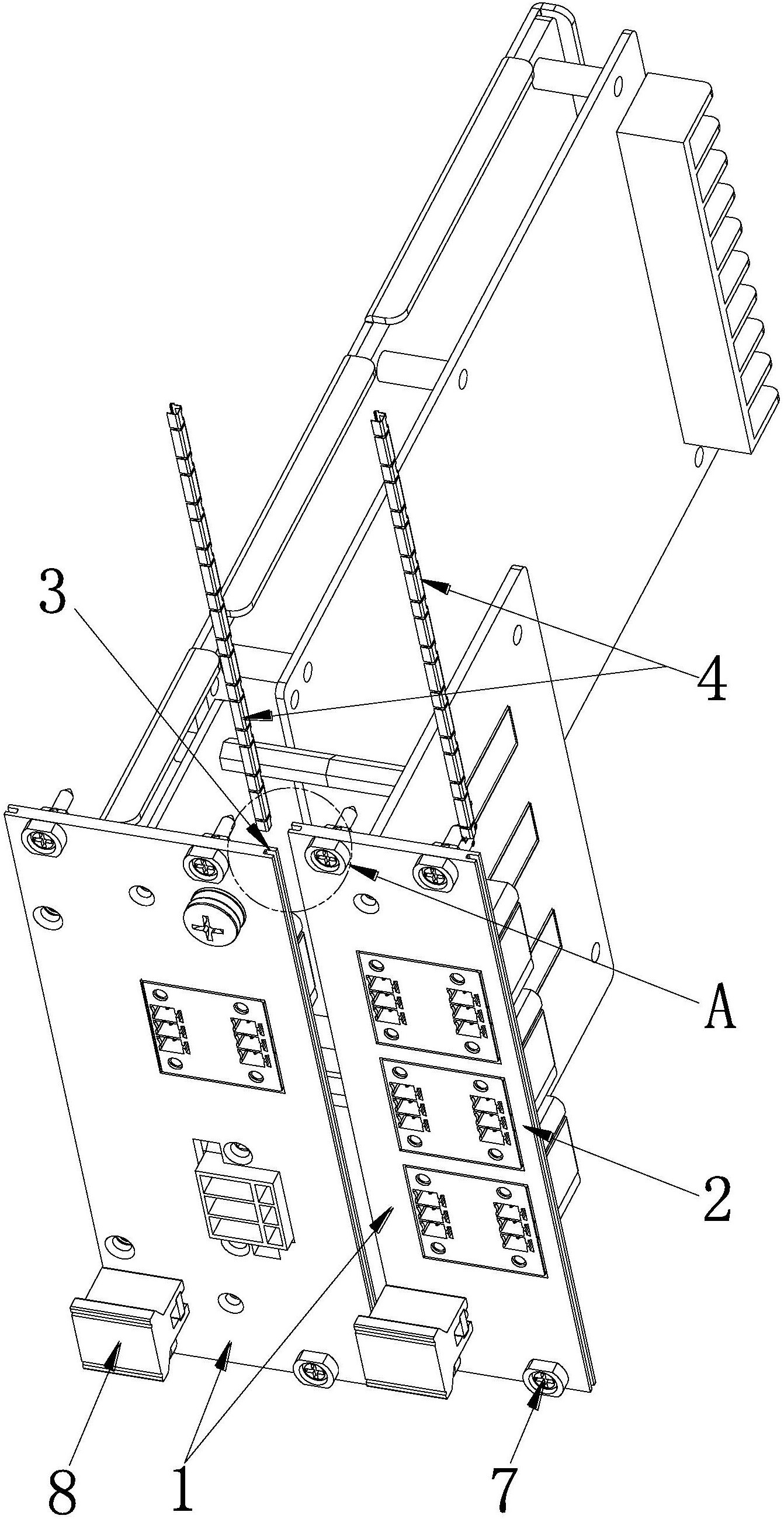 3
4
A
2
8
1
7