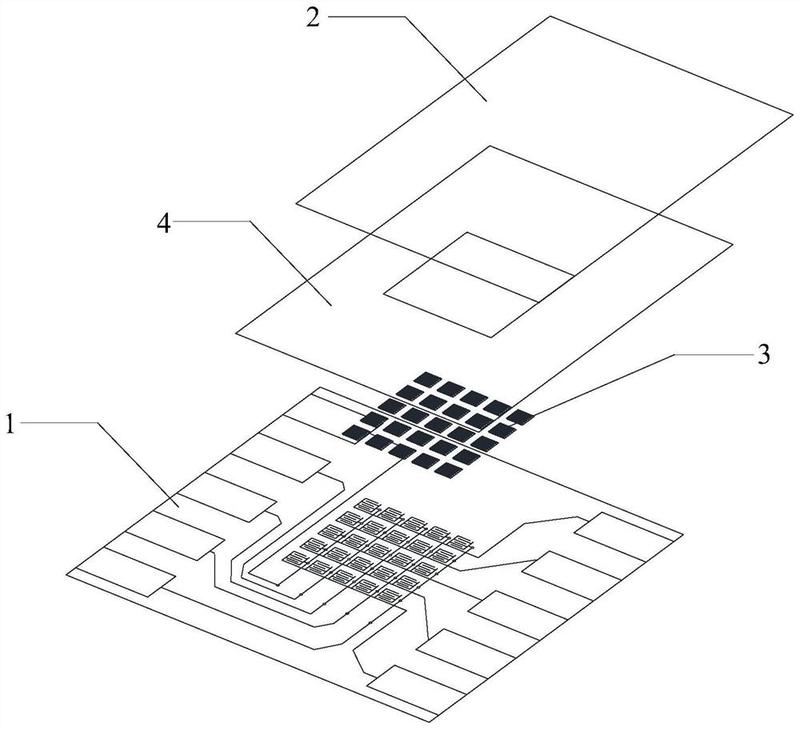 2
4
3
1