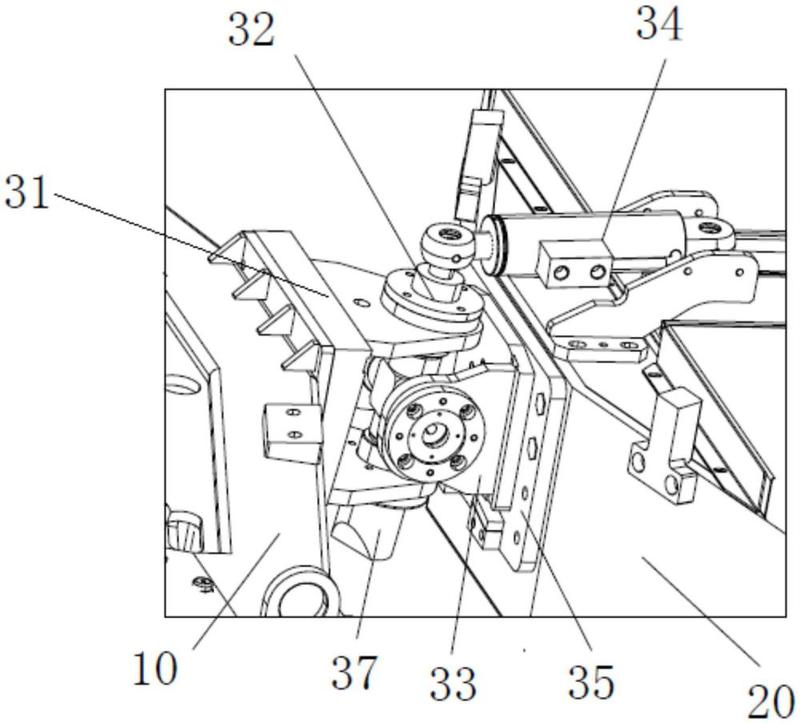 32
34
31
10
37
33
35
20