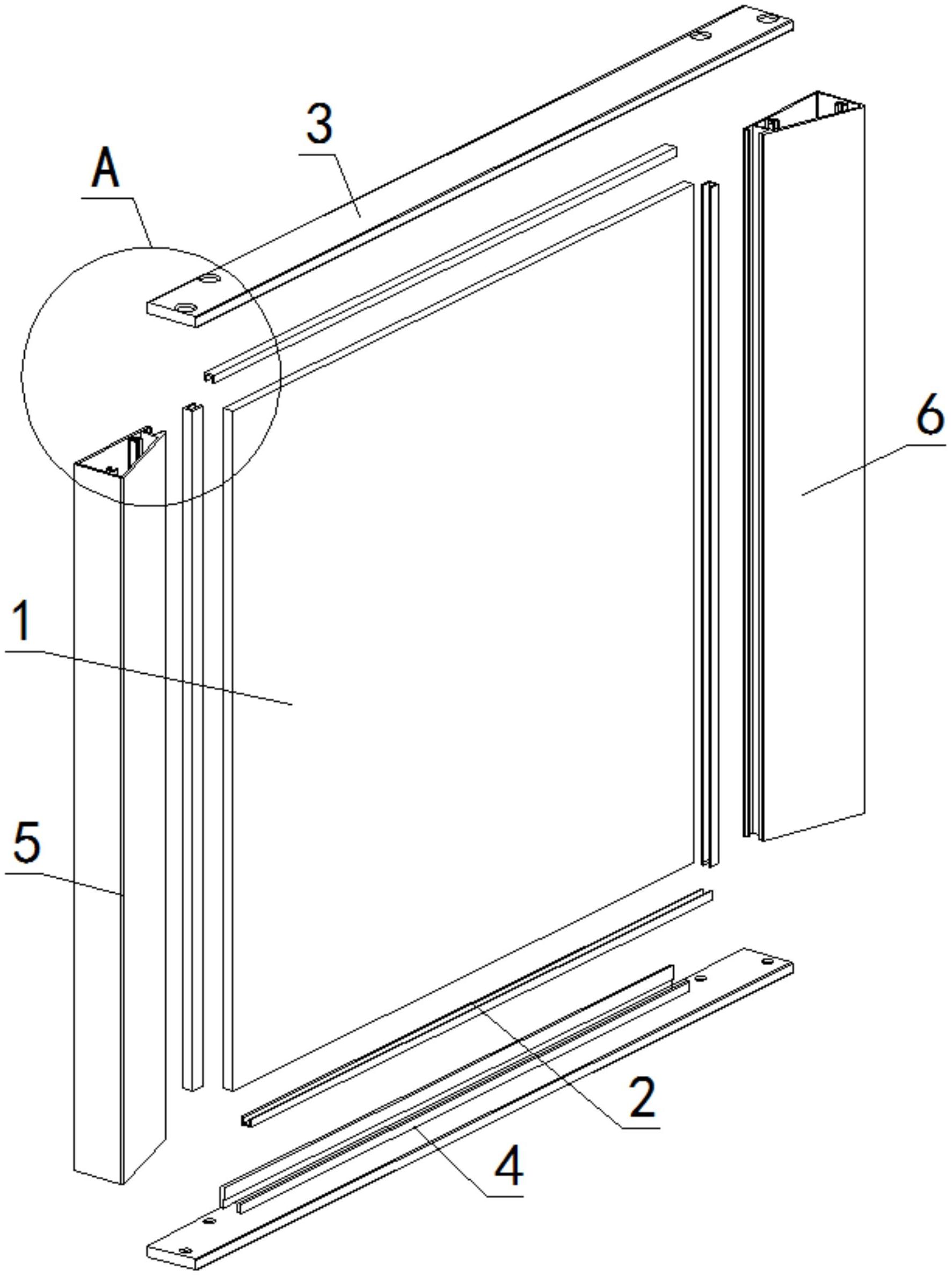 3
A
6
1
5
2
4