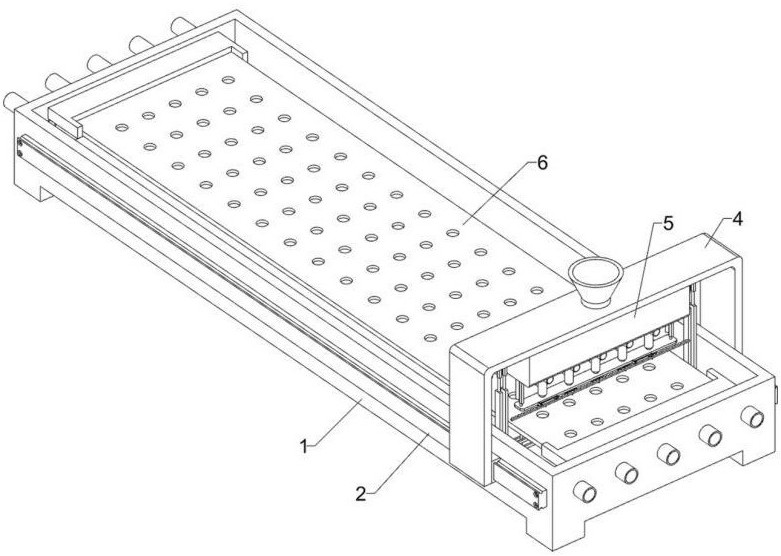 6
5
4
1
2