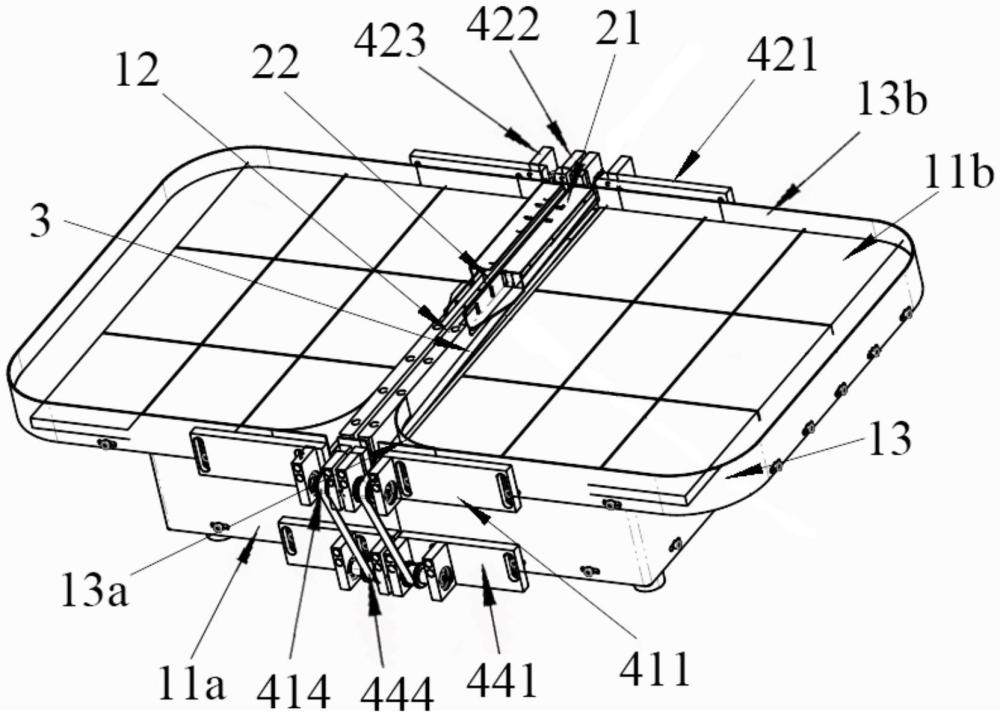 423
422
21
421
12
22
13b
11b
3
13
13a
11a
414
444
441
411