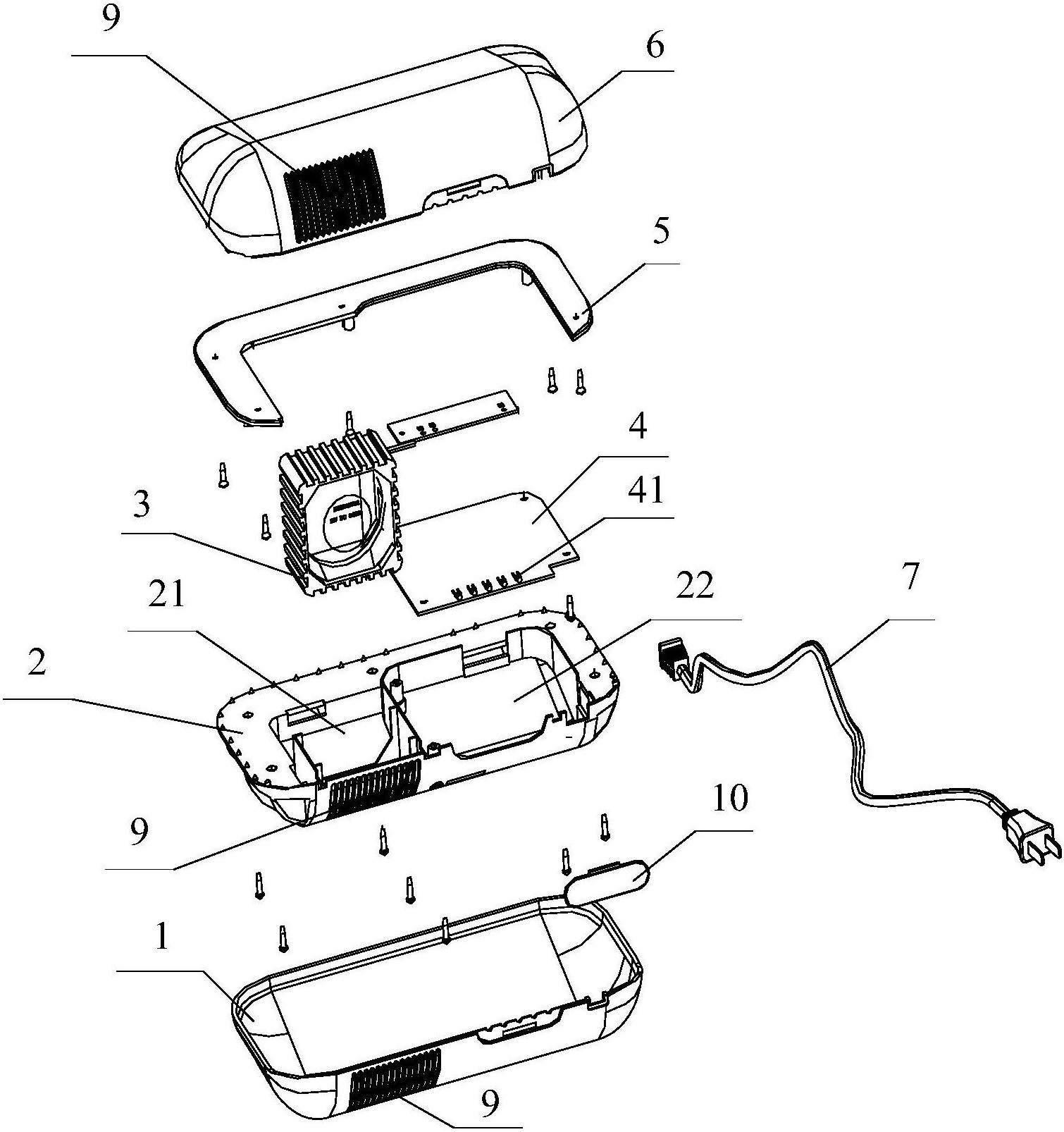 9
6
5
4
41
3
21
22
7
2
9
10
1
9