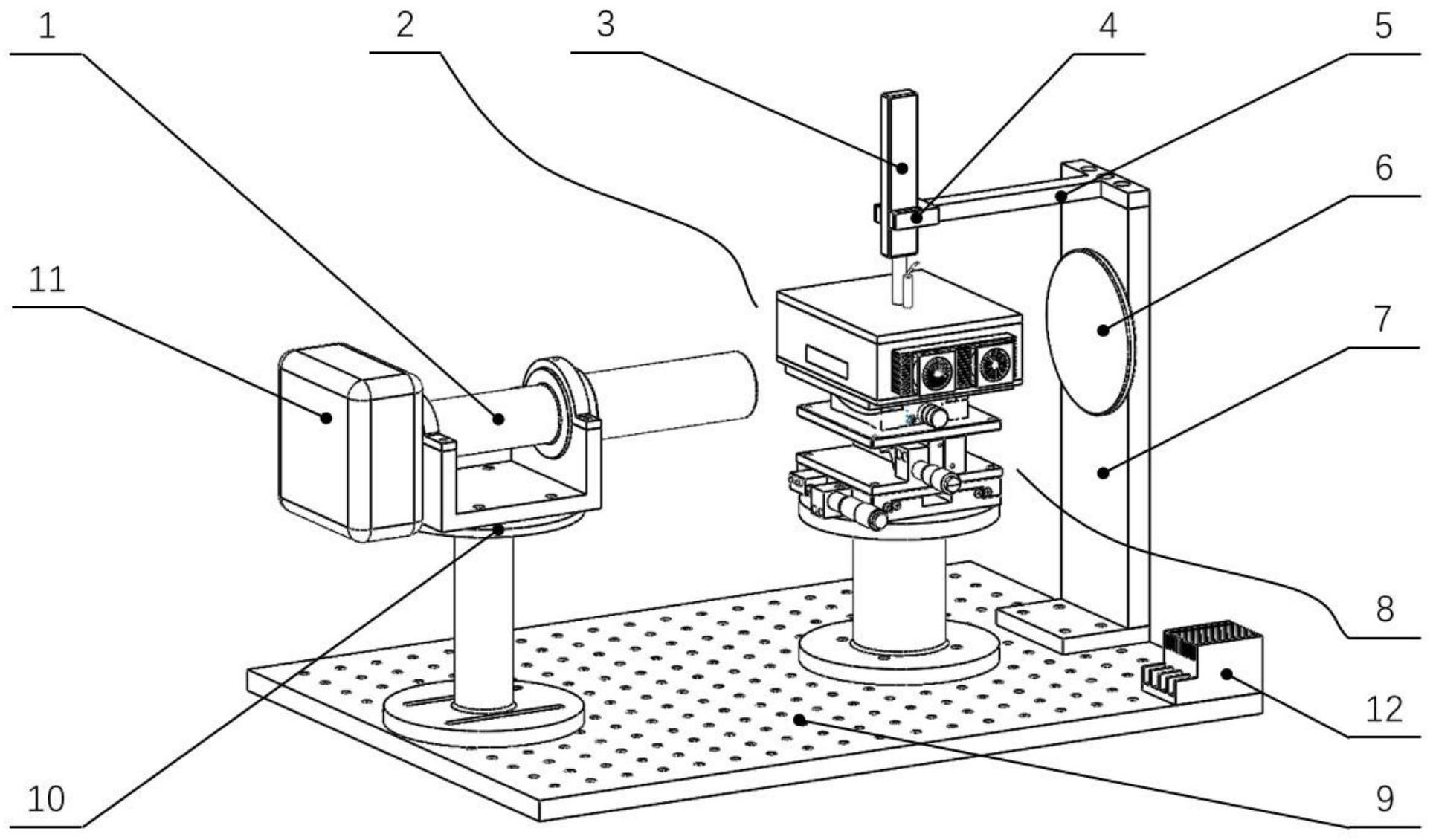 1
2
3
4
5
6
7
11
8
12
10
9