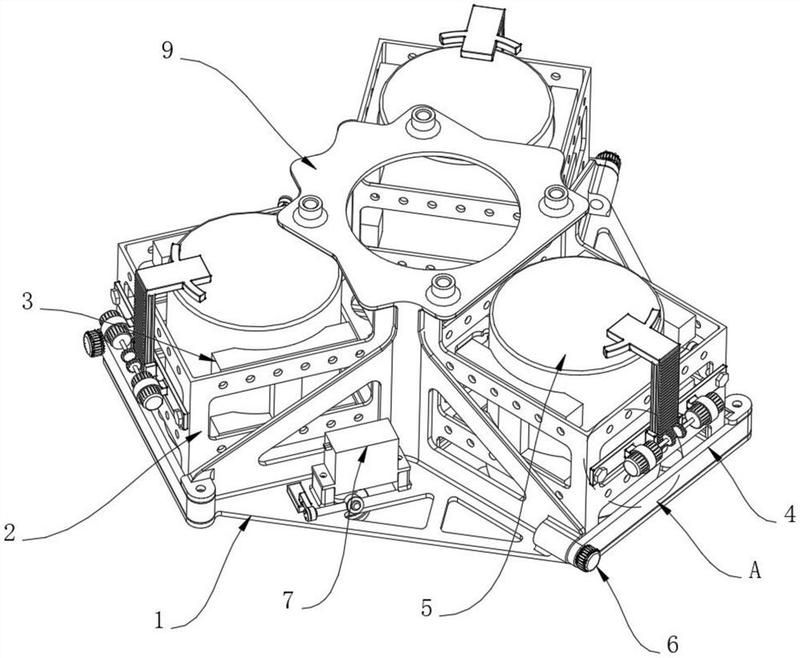 9
3
2
1
7
5
6
A
4