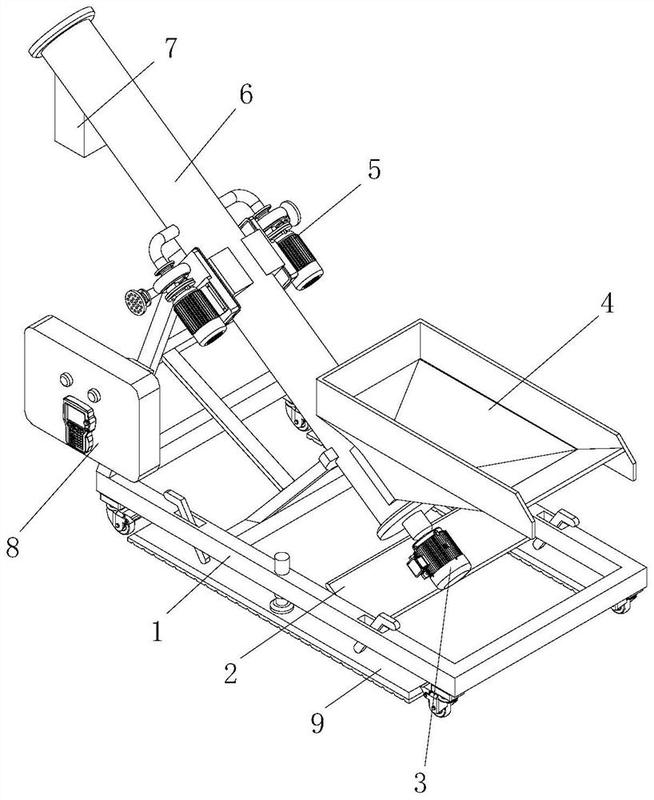 7
6
5
4
8
1
2
9
3