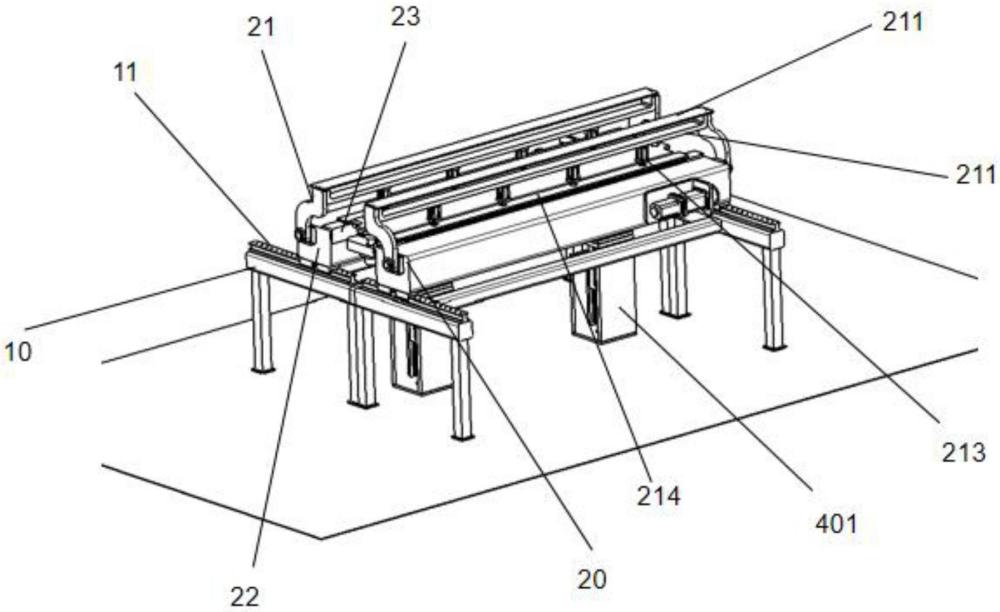 21
23
211
11
211
10
213
214
401
20
22