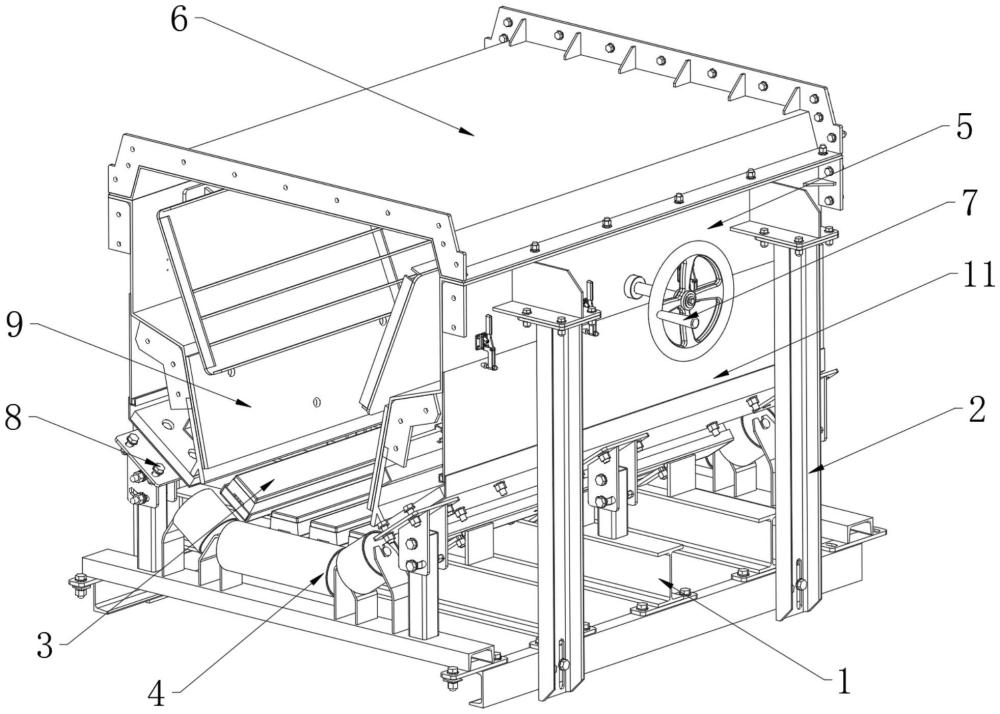 6
5
7
11
9
8
2
3
4
1