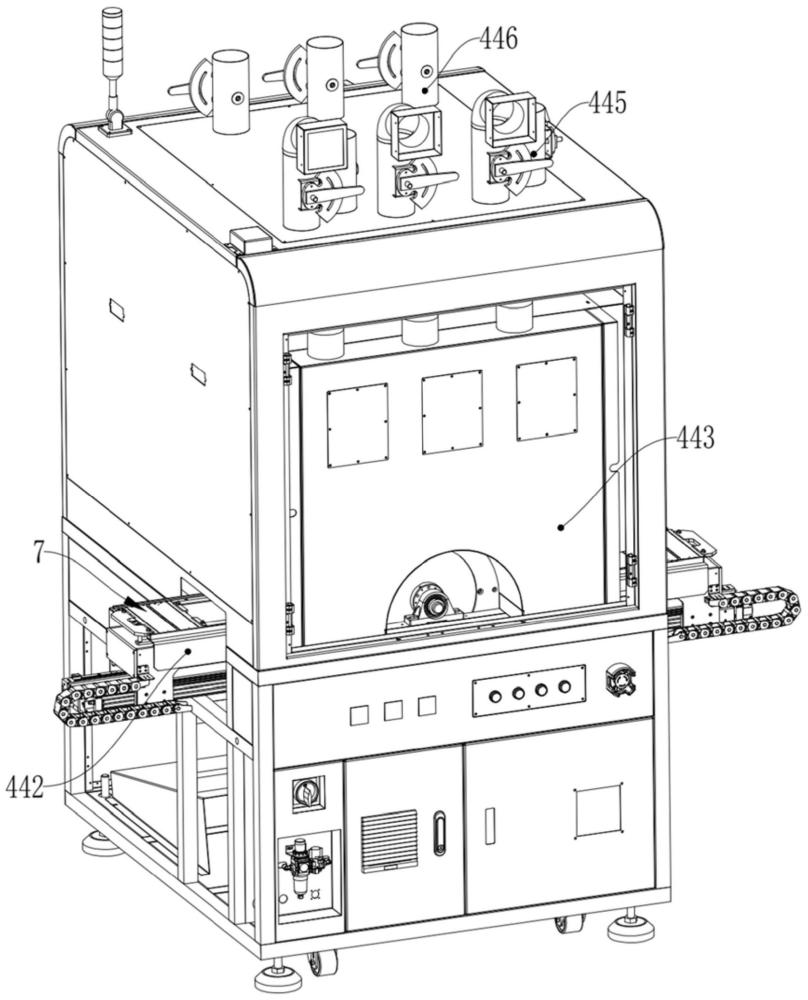 446
445
443
7
442